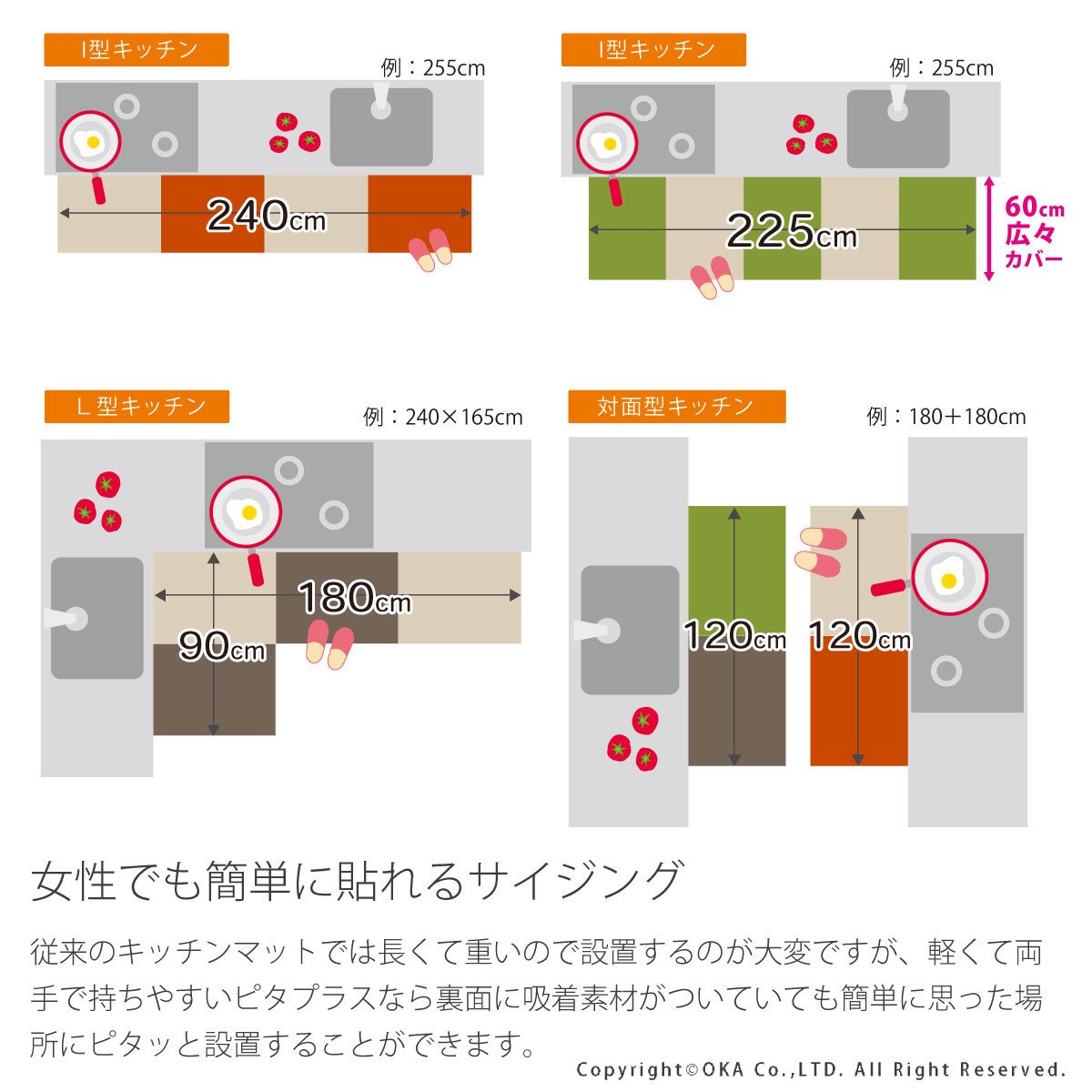 I型キッチン

例：255cm

240cm

I型キッチン

例：255cm

225cm

60cm 広々 カバー

L 型キッチン

例：240×165cm

180cm

90cm

対面型キッチン

例：180＋180cm

120cm

120cm

女性でも簡単に貼れるサイジング

従来のキッチンマットでは長くて重いので設置するのが大変ですが、軽くて両手で持ちやすいピタプラスなら裏面に吸着素材がついていても簡単に思った場所にピタッと設置することができます。

Copyright©OKA Co.,LTD. All Right Reserved.