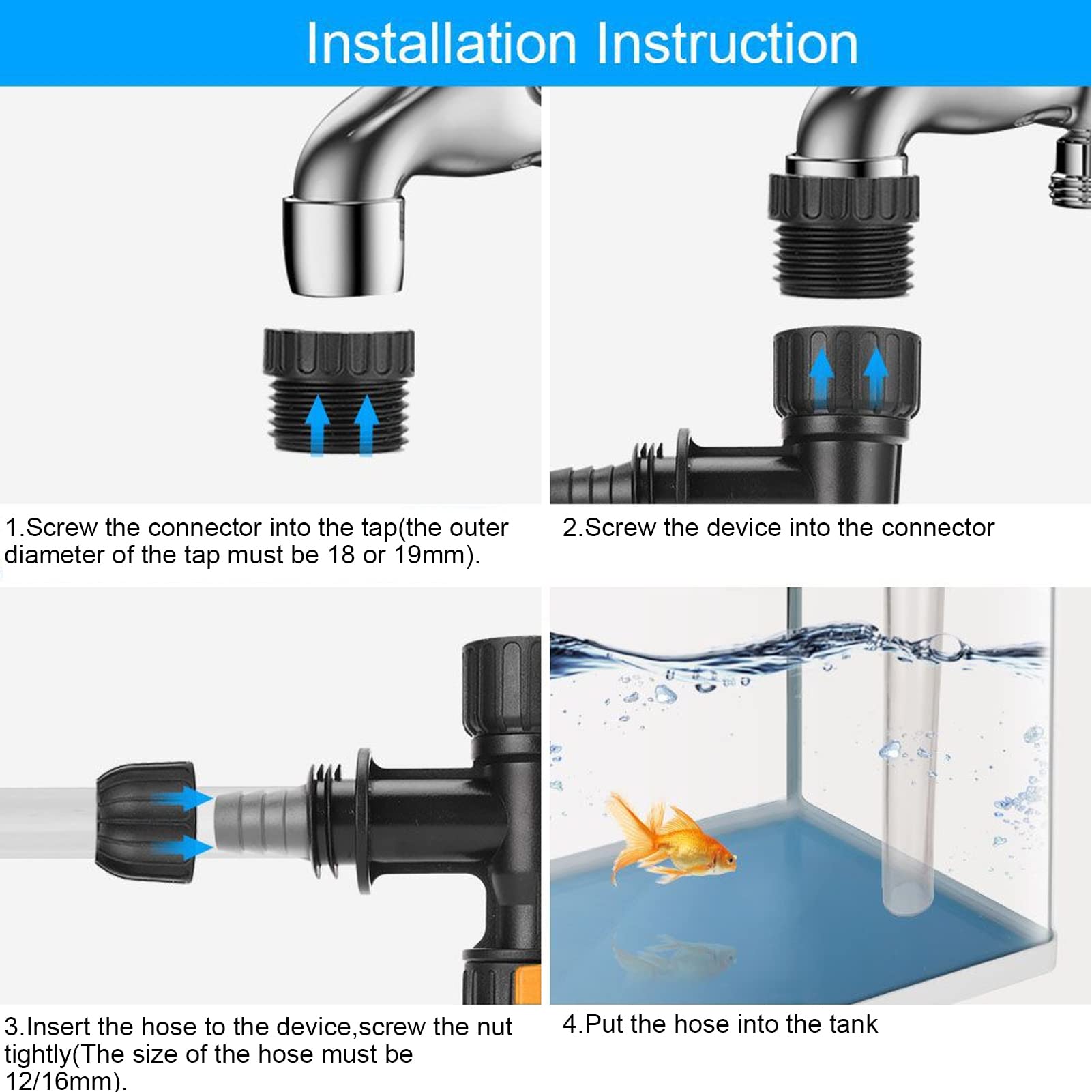 Installation Instruction

1.Screw the connector into the tap(the outer diameter of the tap must be 18 or 19mm).

2.Screw the device into the connector

3.Insert the hose to the device,screw the nut tightly(The size of the hose must be 12/16mm).

4.Put the hose into the tank