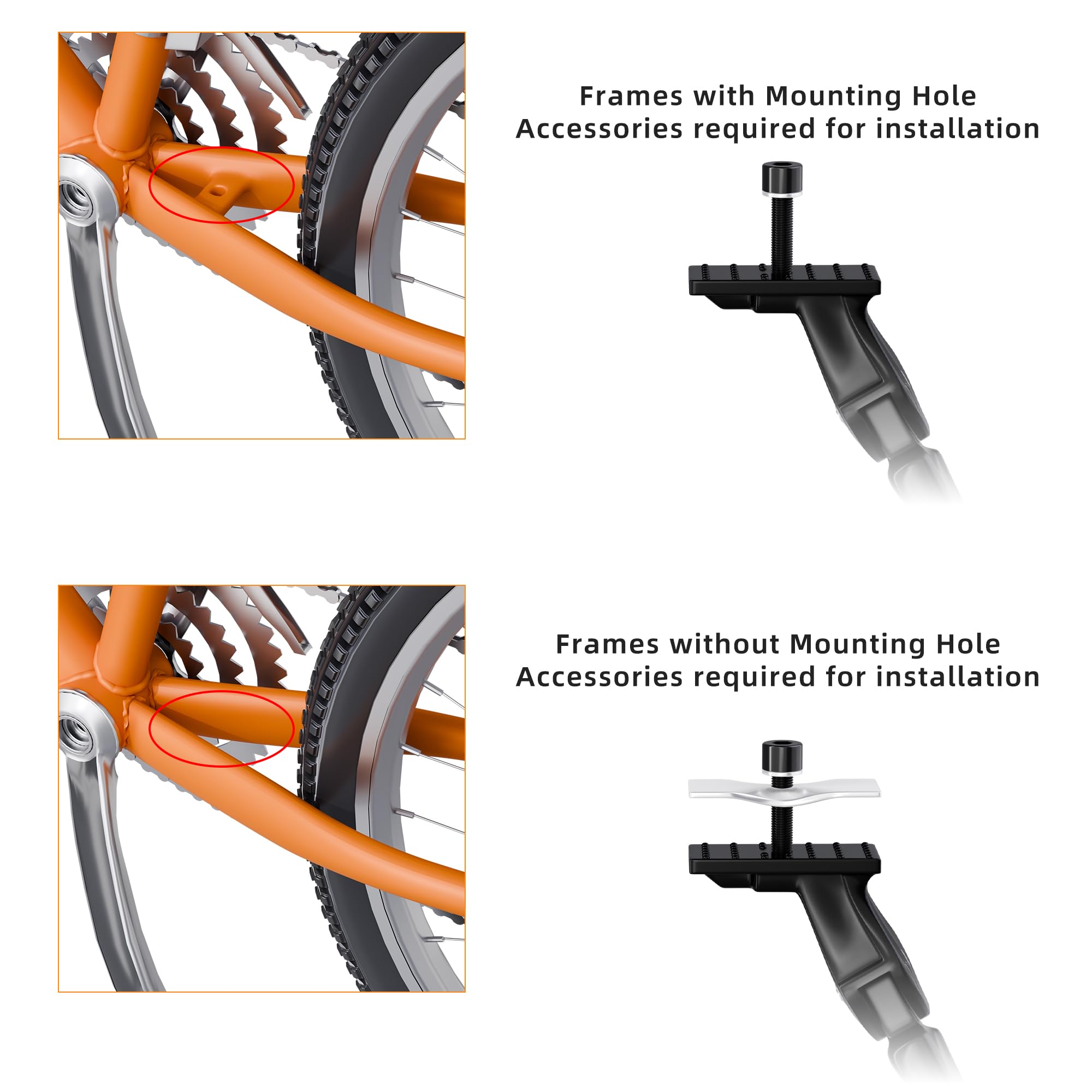 Frames with Mounting Hole
Accessories required for installation

Frames without Mounting Hole
Accessories required for installation