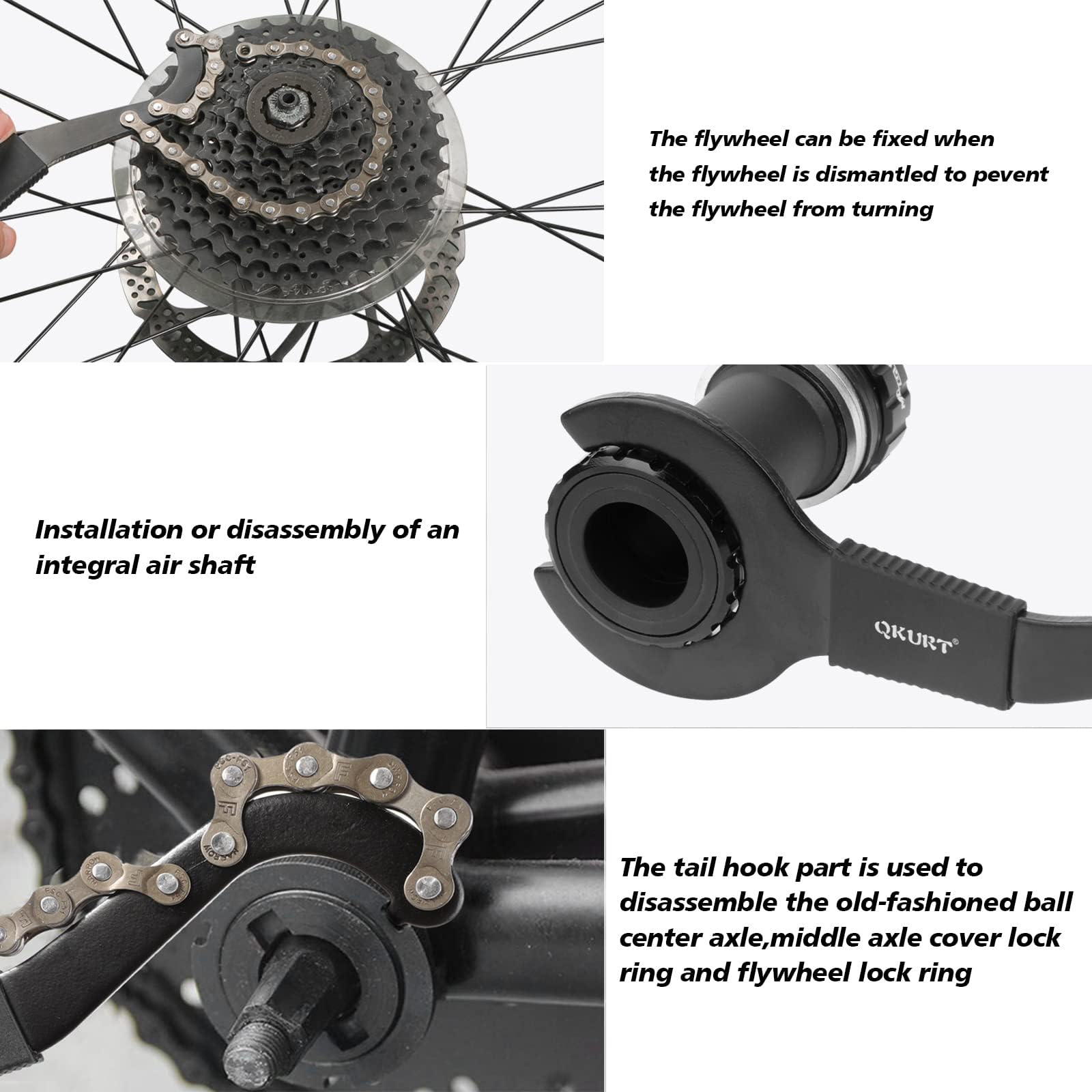 The flywheel can be fixed when the flywheel is dismantled to pevent the flywheel from turning

Installation or disassembly of an integral air shaft

QKURT®

The tail hook part is used to disassemble the old-fashioned ball center axle,middle axle cover lock ring and flywheel lock ring