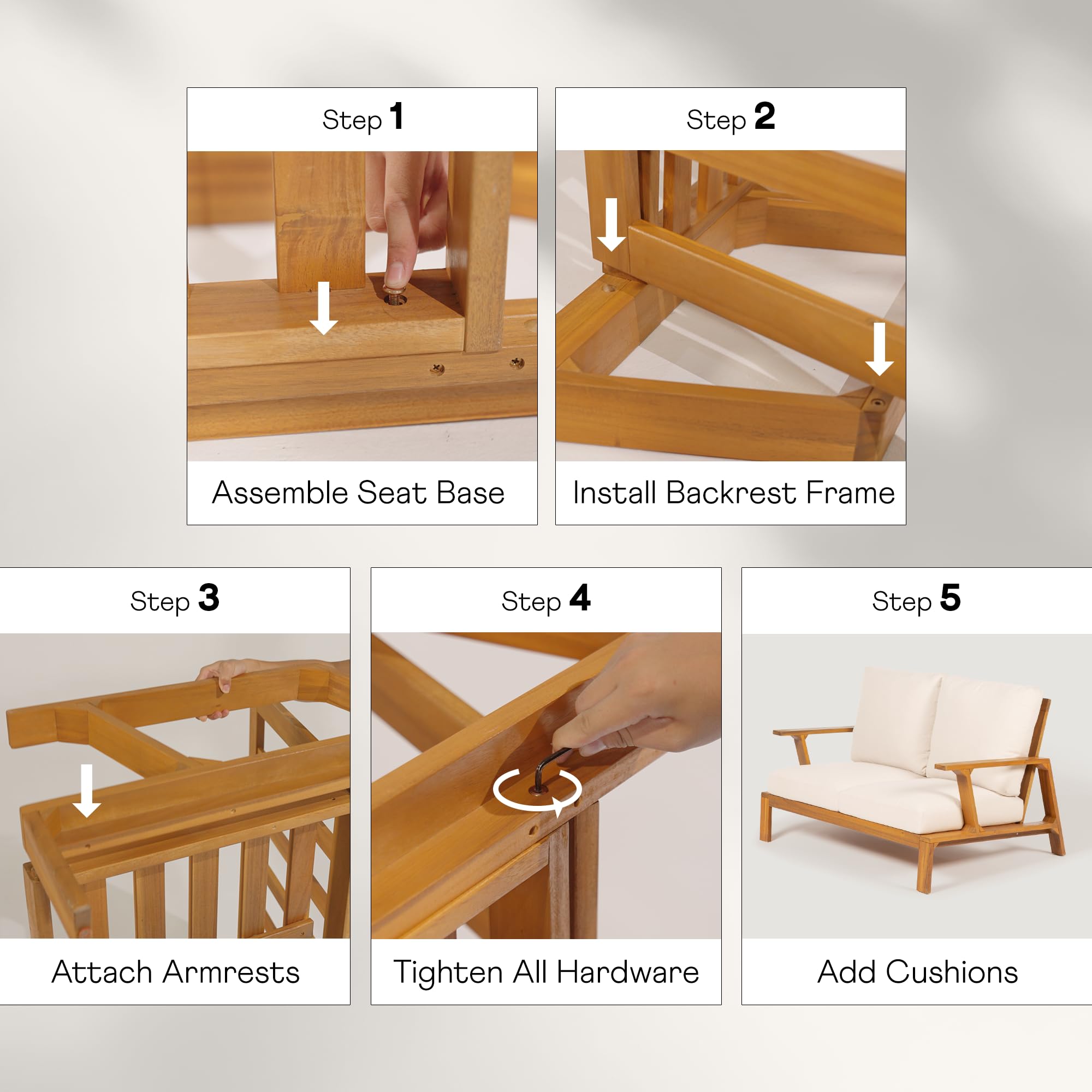 Step 1

Assemble Seat Base

Step 2

Install Backrest Frame

Step 3

Attach Armrests

Step 4

Tighten All Hardware

Step 5

Add Cushions