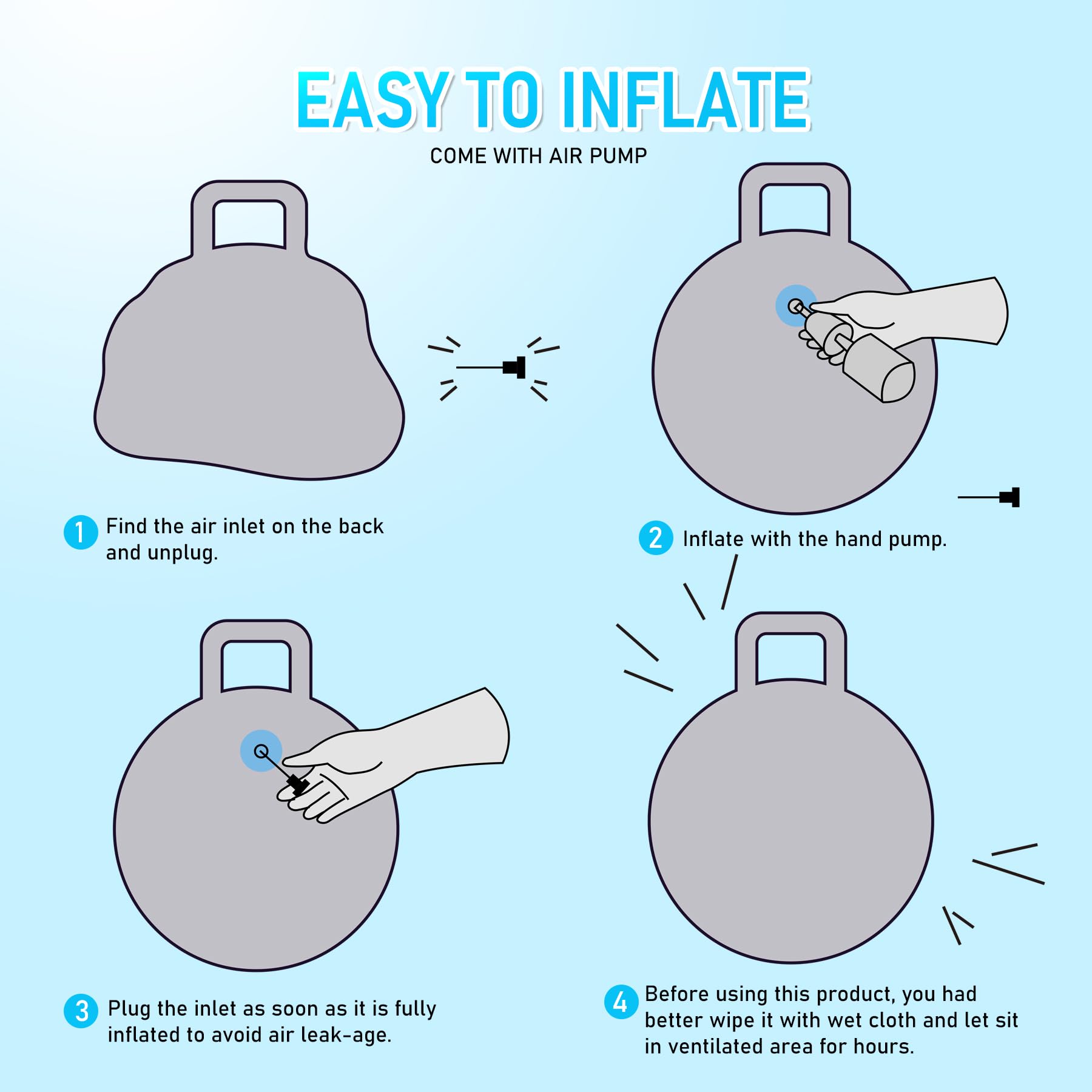 EASY TO INFLATE

COME WITH AIR PUMP

1 Find the air inlet on the back and unplug.

2 Inflate with the hand pump.

3 Plug the inlet as soon as it is fully inflated to avoid air leak-age.

4 Before using this product, you had better wipe it with wet cloth and let sit in ventilated area for hours.