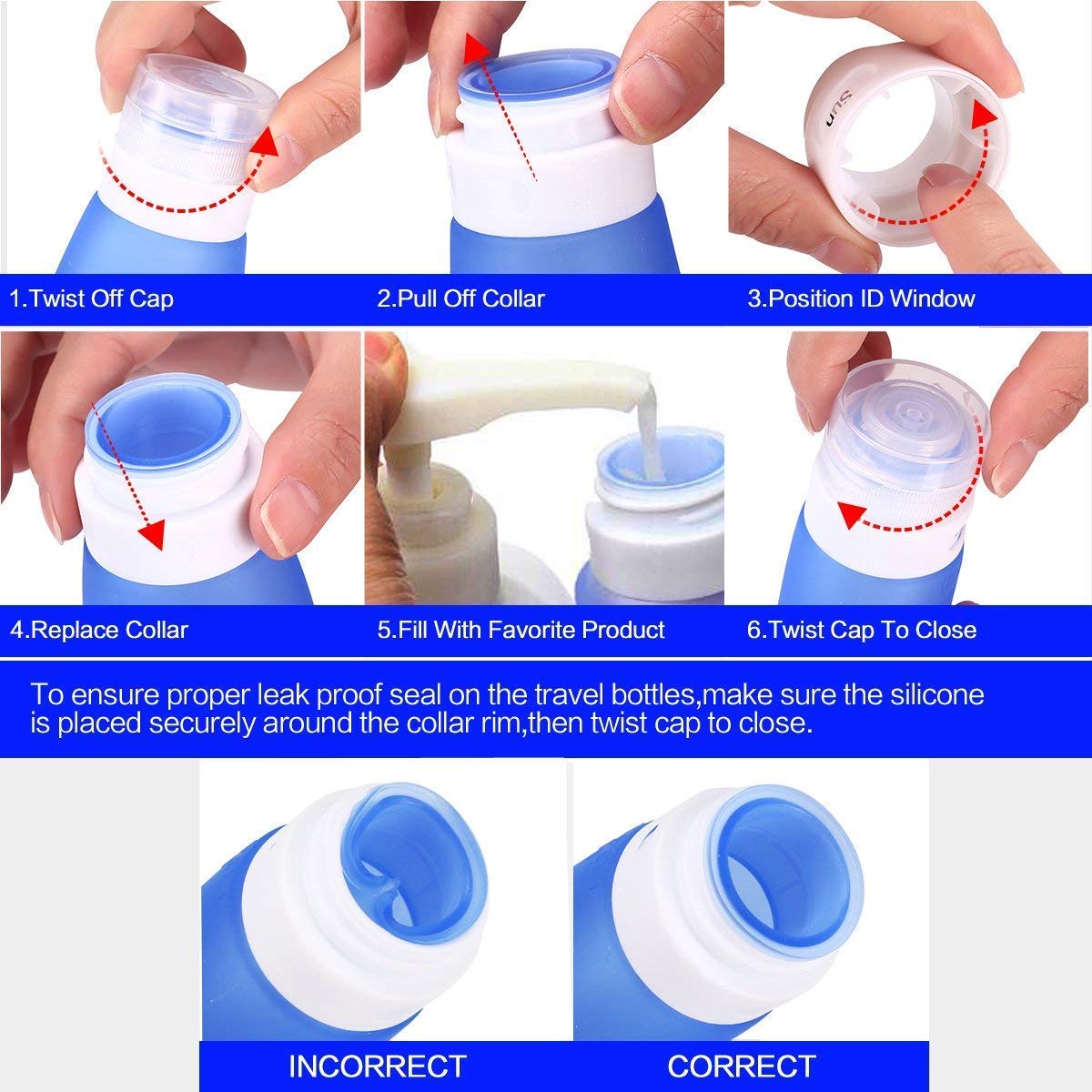 Sun

1.Twist Off Cap

2.Pull Off Collar

3.Position ID Window

4.Replace Collar

5.Fill With Favorite Product

6.Twist Cap To Close

To ensure proper leak proof seal on the travel bottles,make sure the silicone is placed securely around the collar rim,then twist cap to close.

INCORRECT

CORRECT