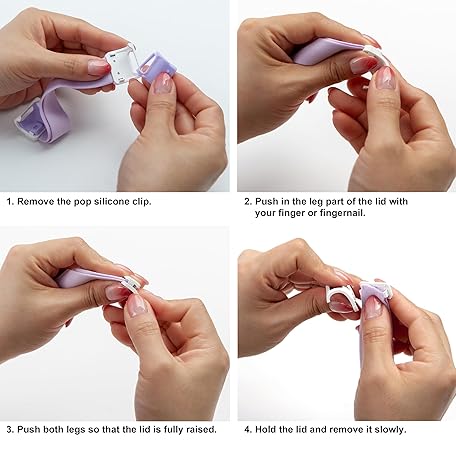 1. Remove the pop silicone clip.

2. Push in the leg part of the lid with your finger or fingernail.

3. Push both legs so that the lid is fully raised.

4. Hold the lid and remove it slowly.