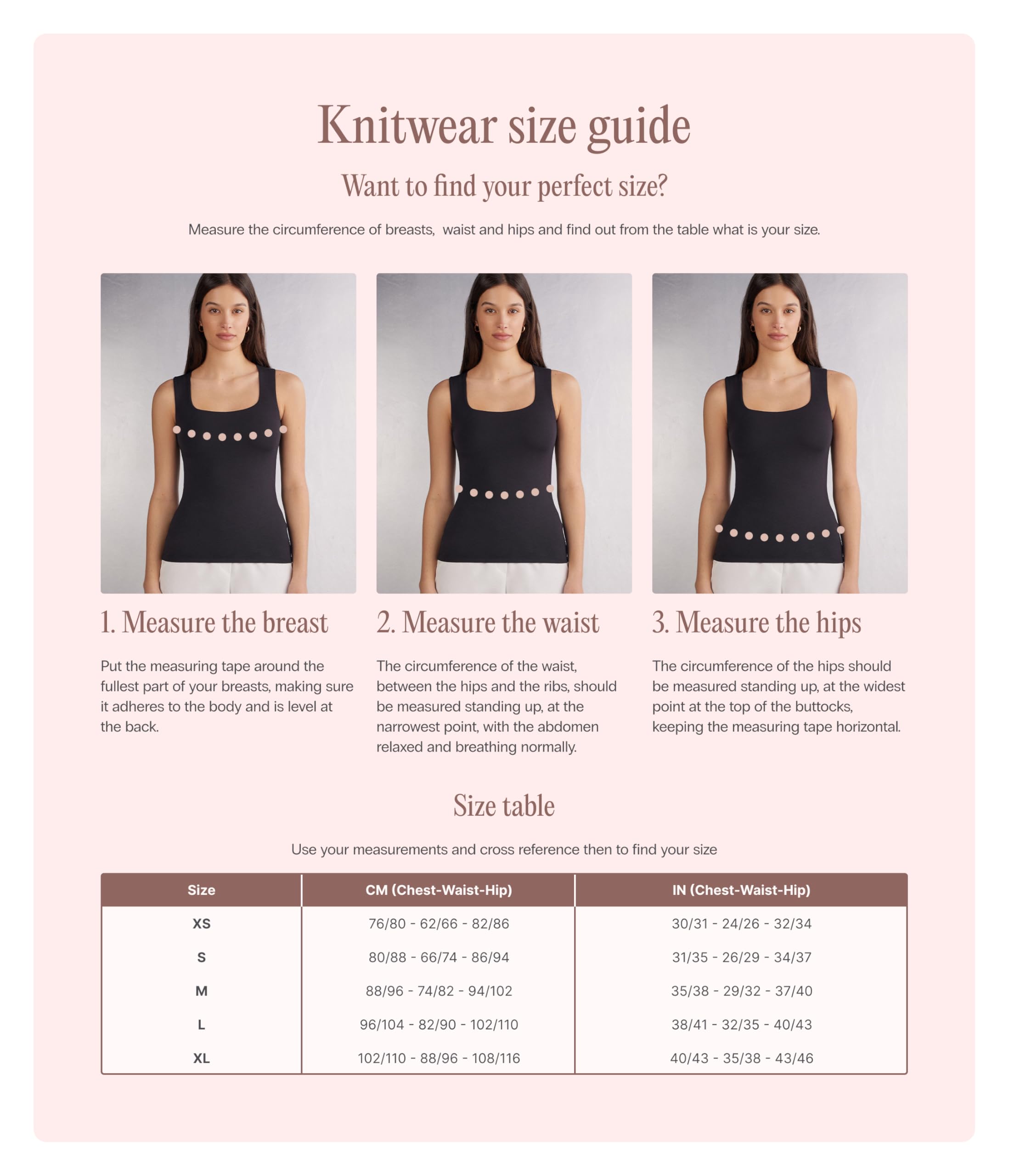 Knitwear size guide

Want to find your perfect size?

Measure the circumference of breasts,  waist and hips and find out from the table what is your size.

1. Measure the breast

Put the measuring tape around the fullest part of your breasts, making sure it adheres to the body and is level at the back.

2. Measure the waist

The circumference of the waist, between the hips and the ribs, should be measured standing up, at the narrowest point, with the abdomen relaxed and breathing normally.

3. Measure the hips

The circumference of the hips should be measured standing up, at the widest point at the top of the buttocks, keeping the measuring tape horizontal.

Size table

Use your measurements and cross reference then to find your size

| Size | CM (Chest-Waist-Hip) | IN (Chest-Waist-Hip) |
|---|---|---|
| XS | 76/80 - 62/66 - 82/86 | 30/31 - 24/26 - 32/34 |
| S | 80/88 - 66/74 - 86/94 | 31/35 - 26/29 - 34/37 |
| M | 88/96 - 74/82 - 94/102 | 35/38 - 29/32 - 37/40 |
| L | 96/104 - 82/90 - 102/110 | 38/41 - 32/35 - 40/43 |
| XL | 102/110 - 88/96 - 108/116 | 40/43 - 35/38 - 43/46 |