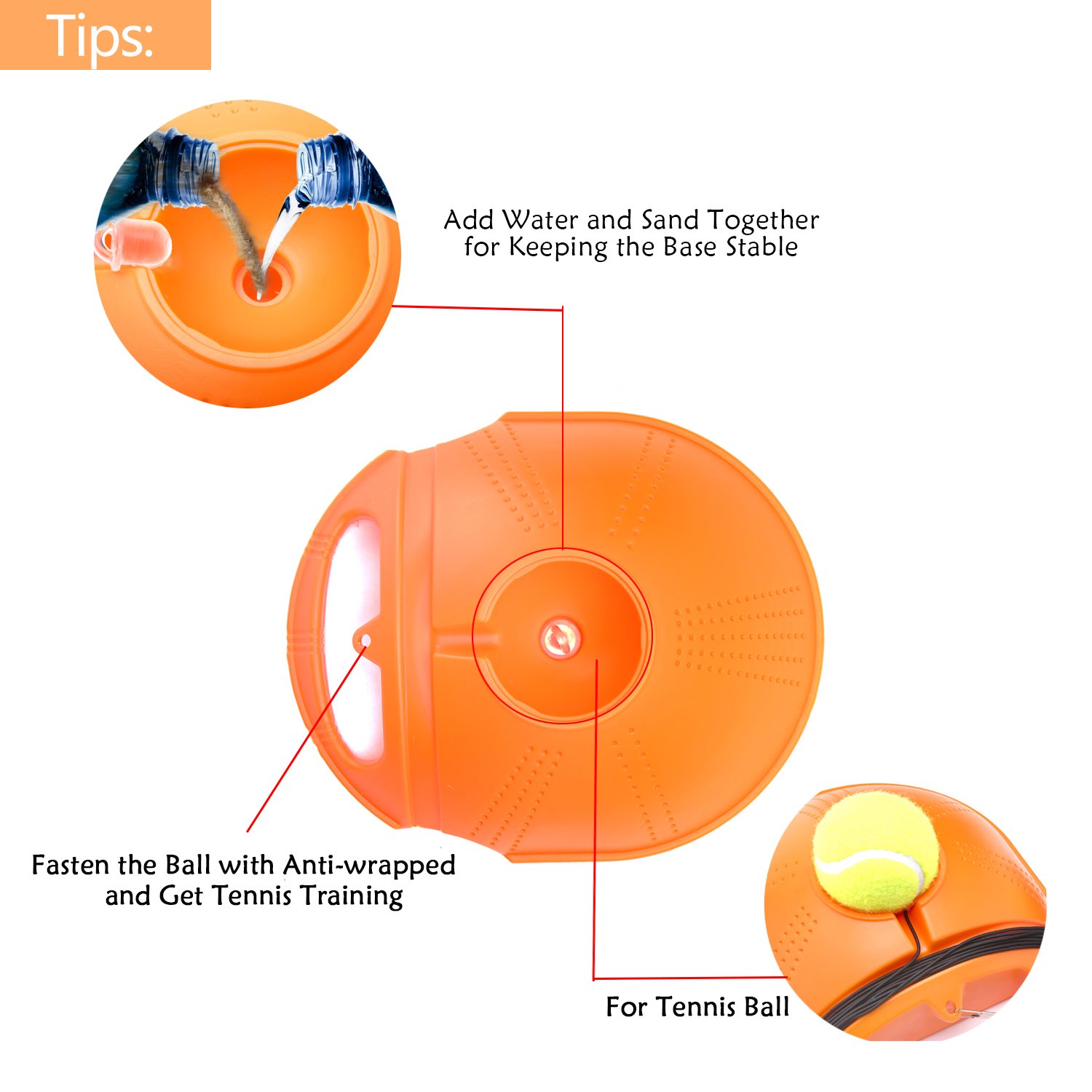 Tips:

Add Water and Sand Together for Keeping the Base Stable

Fasten the Ball with Anti-wrapped and Get Tennis Training

For Tennis Ball