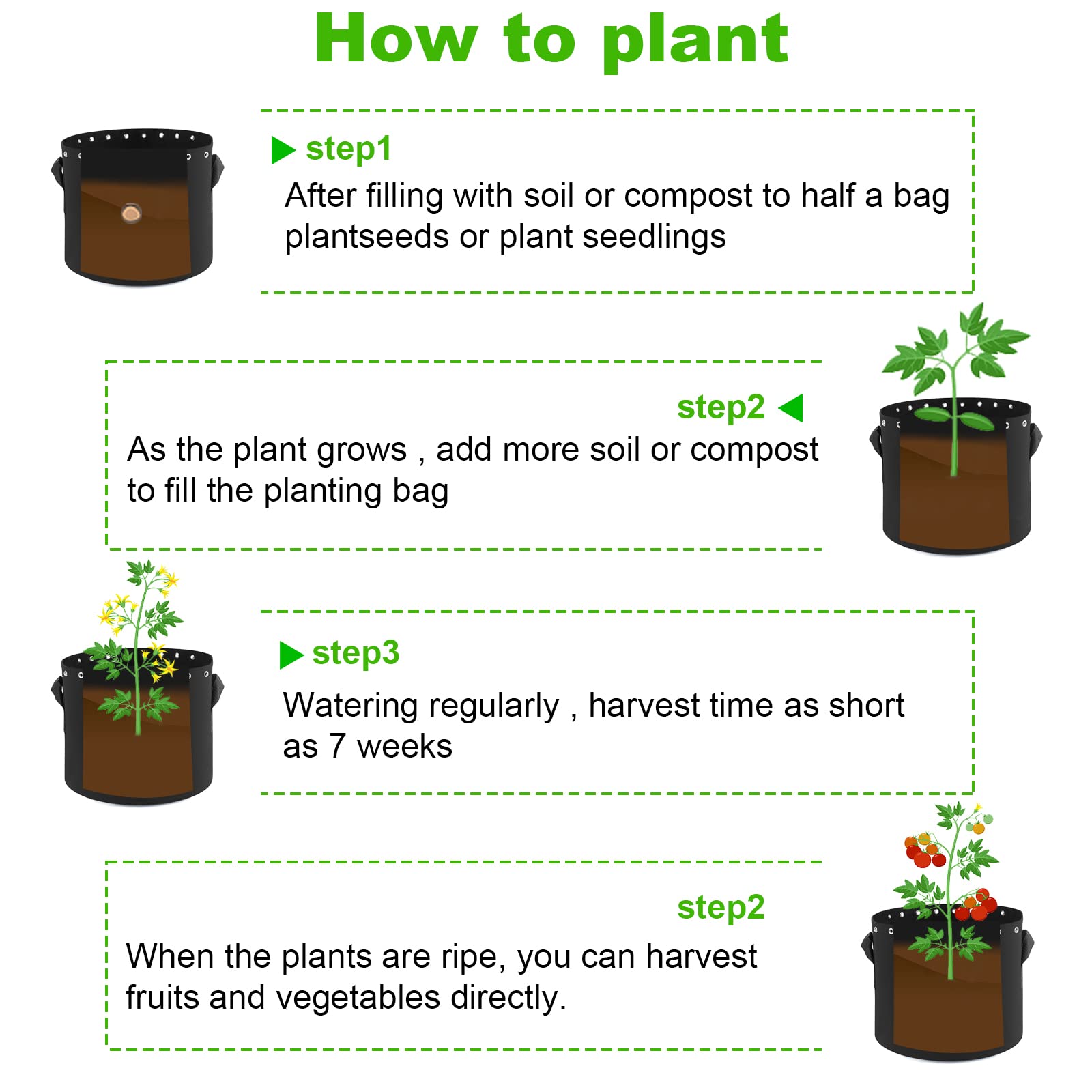 How to plant

step1

After filling with soil or compost to half a bag plantseeds or plant seedlings

step2

As the plant grows , add more soil or compost to fill the planting bag

step3

Watering regularly , harvest time as short as 7 weeks

step2

When the plants are ripe, you can harvest fruits and vegetables directly.