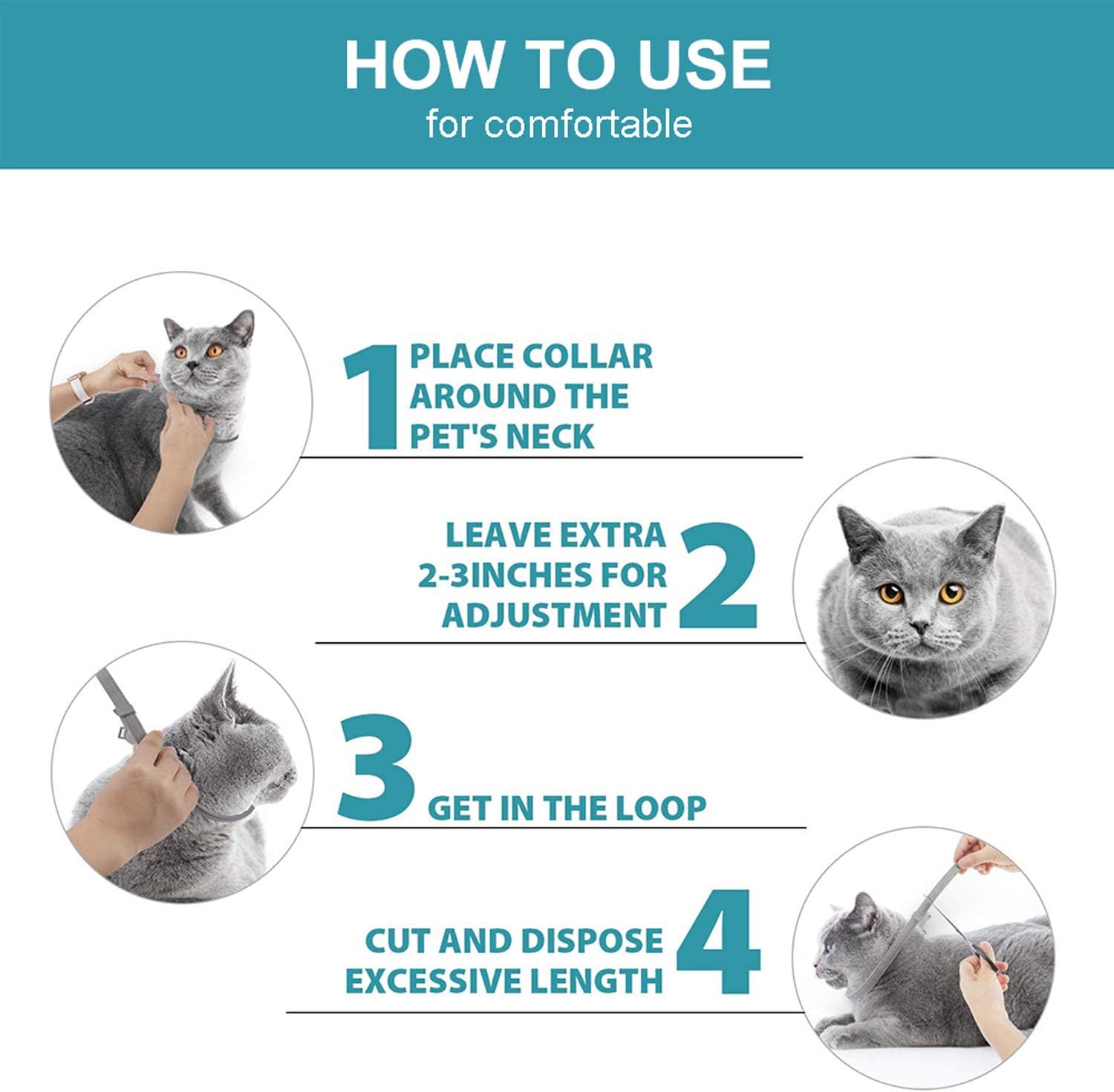 HOW TO USE
for comfortable

1 PLACE COLLAR AROUND THE PET'S NECK

LEAVE EXTRA 2-3INCHES FOR ADJUSTMENT 2

3 GET IN THE LOOP

CUT AND DISPOSE EXCESSIVE LENGTH 4