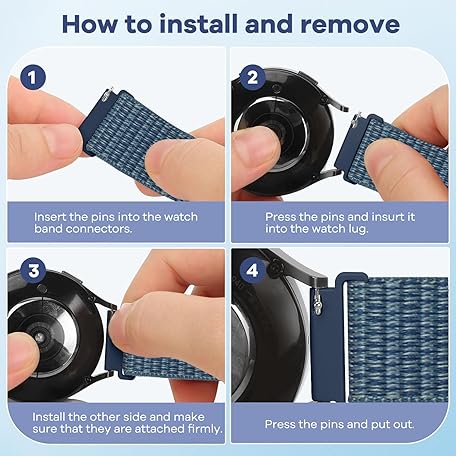 How to install and remove

1

Insert the pins into the watch band connectors.

2

Press the pins and insurt it into the watch lug.

3

Install the other side and make sure that they are attached firmly.

4

Press the pins and put out.