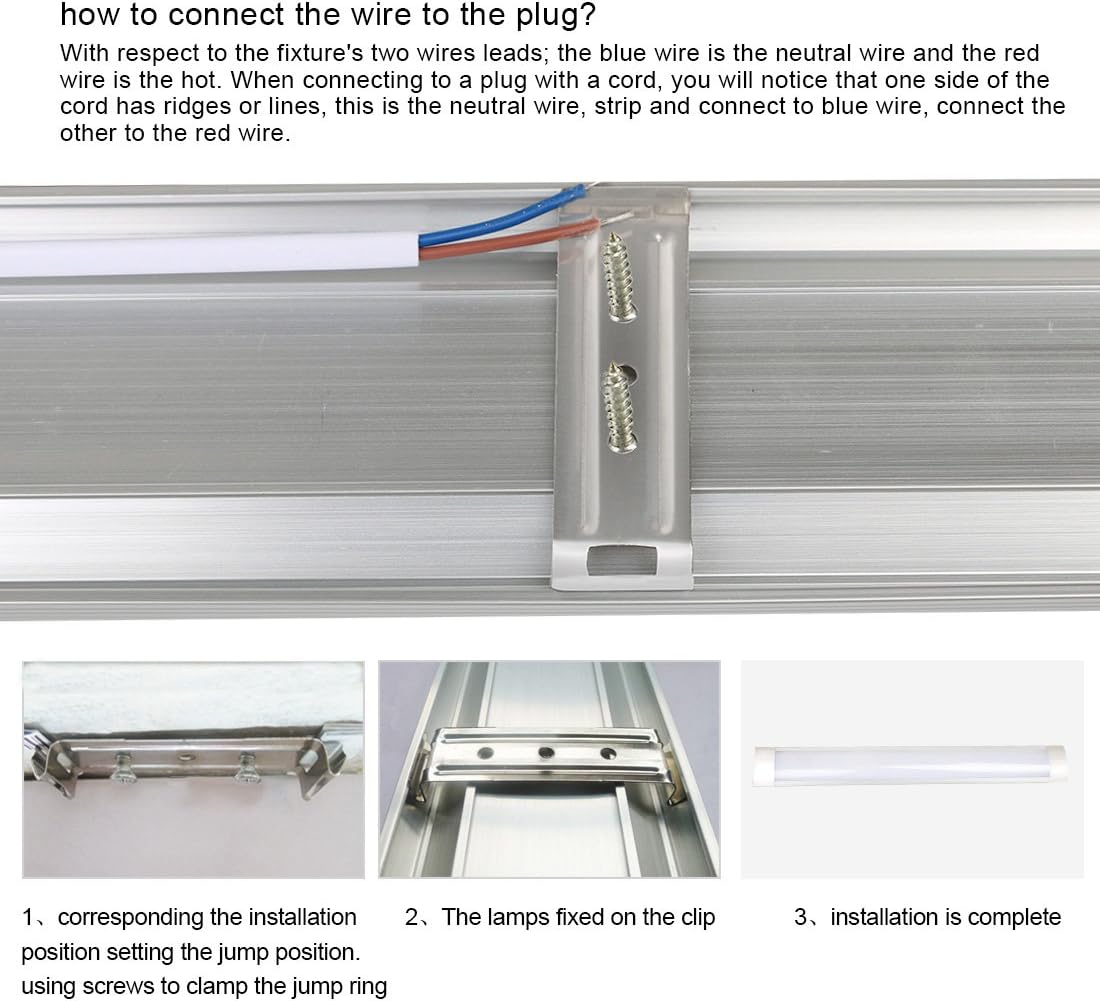 how to connect the wire to the plug?

With respect to the fixture's two wires leads; the blue wire is the neutral wire and the red wire is the hot. When connecting to a plug with a cord, you will notice that one side of the cord has ridges or lines, this is the neutral wire, strip and connect to blue wire, connect the other to the red wire.

1、corresponding the installation position setting the jump position. using screws to clamp the jump ring

2、The lamps fixed on the clip

3、installation is complete