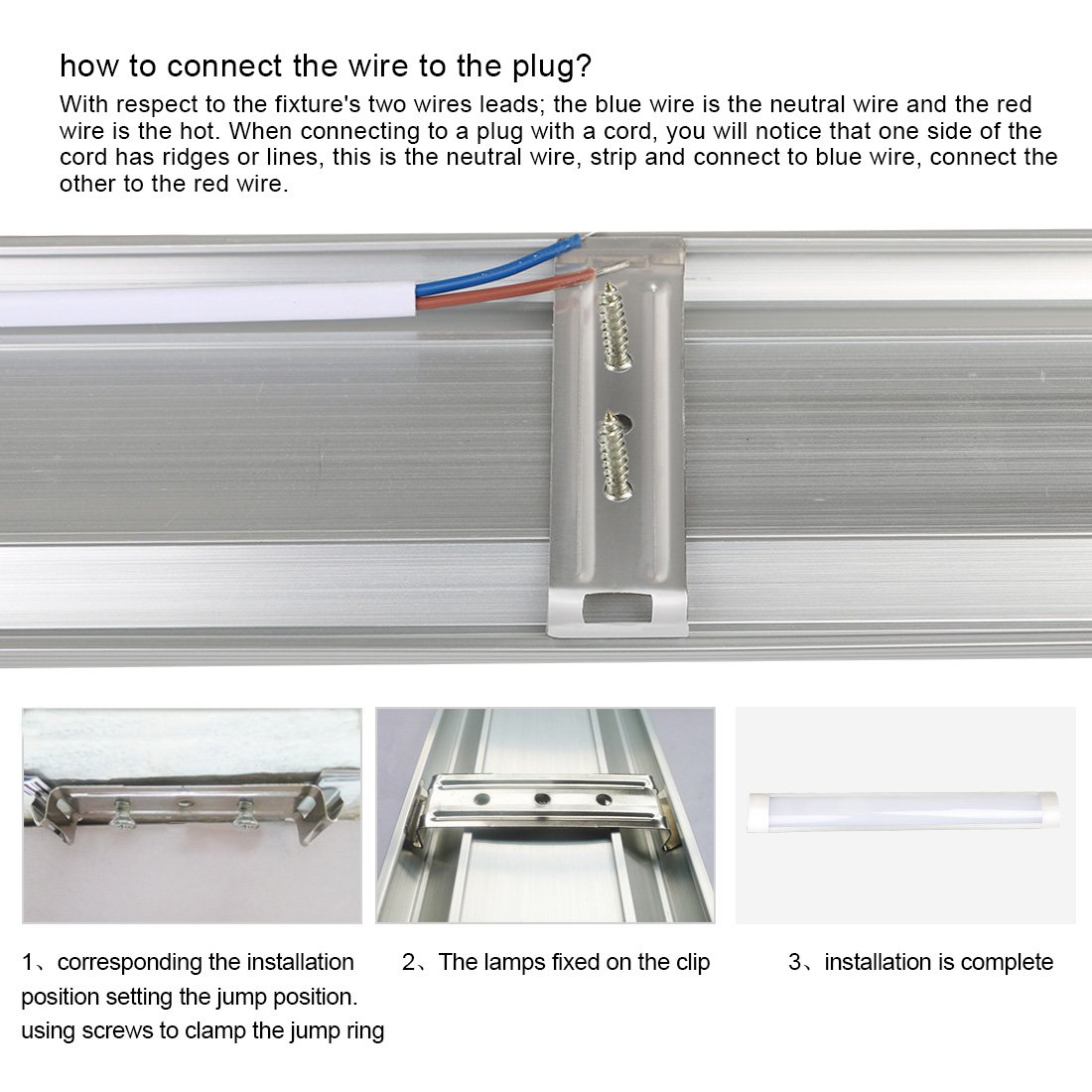 how to connect the wire to the plug?

With respect to the fixture's two wires leads; the blue wire is the neutral wire and the red wire is the hot. When connecting to a plug with a cord, you will notice that one side of the cord has ridges or lines, this is the neutral wire, strip and connect to blue wire, connect the other to the red wire.

1、corresponding the installation position setting the jump position. using screws to clamp the jump ring

2、The lamps fixed on the clip

3、installation is complete