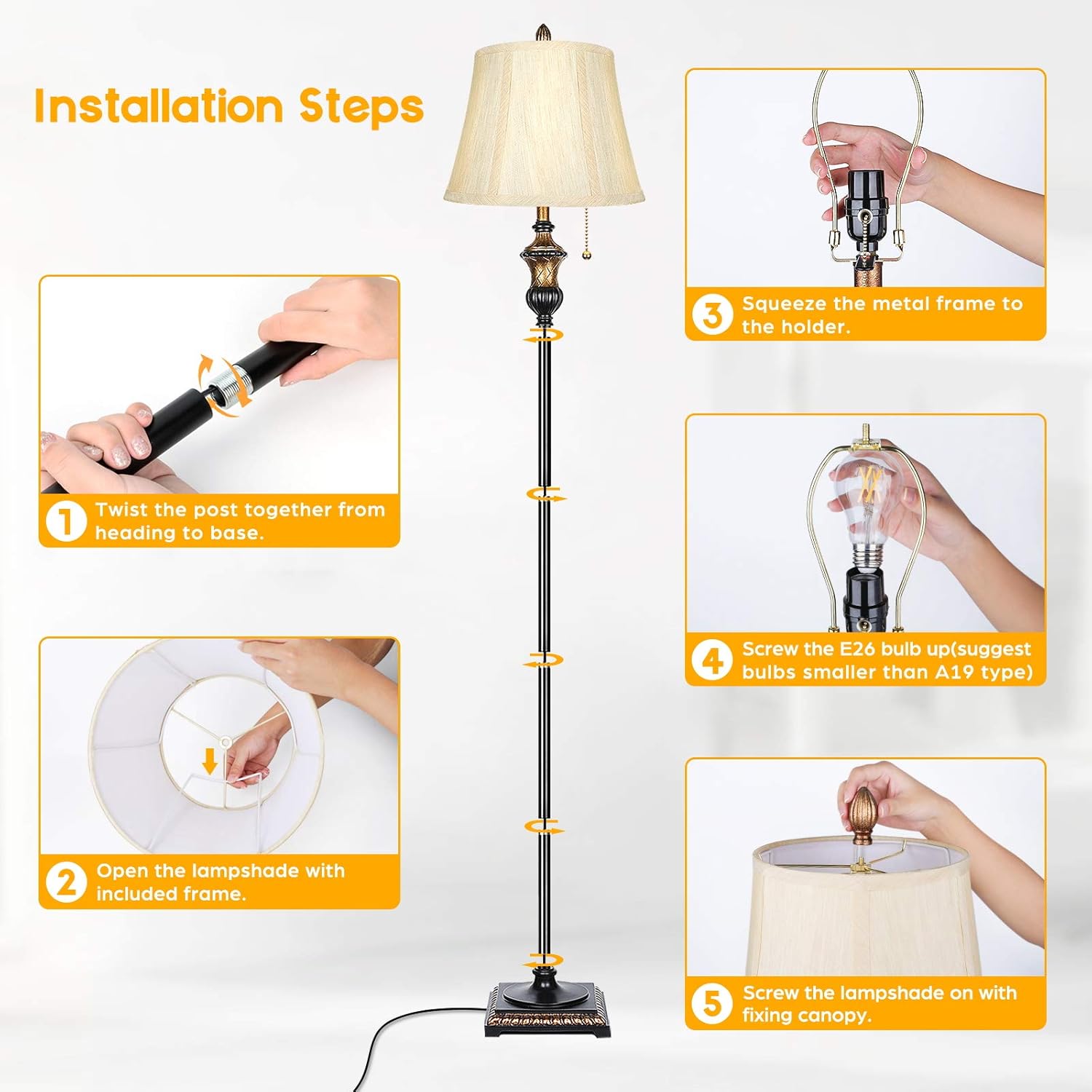 Installation Steps

1 Twist the post together from heading to base.

2 Open the lampshade with included frame.

3 Squeeze the metal frame to the holder.

4 Screw the E26 bulb up(suggest bulbs smaller than A19 type)

5 Screw the lampshade on with fixing canopy.