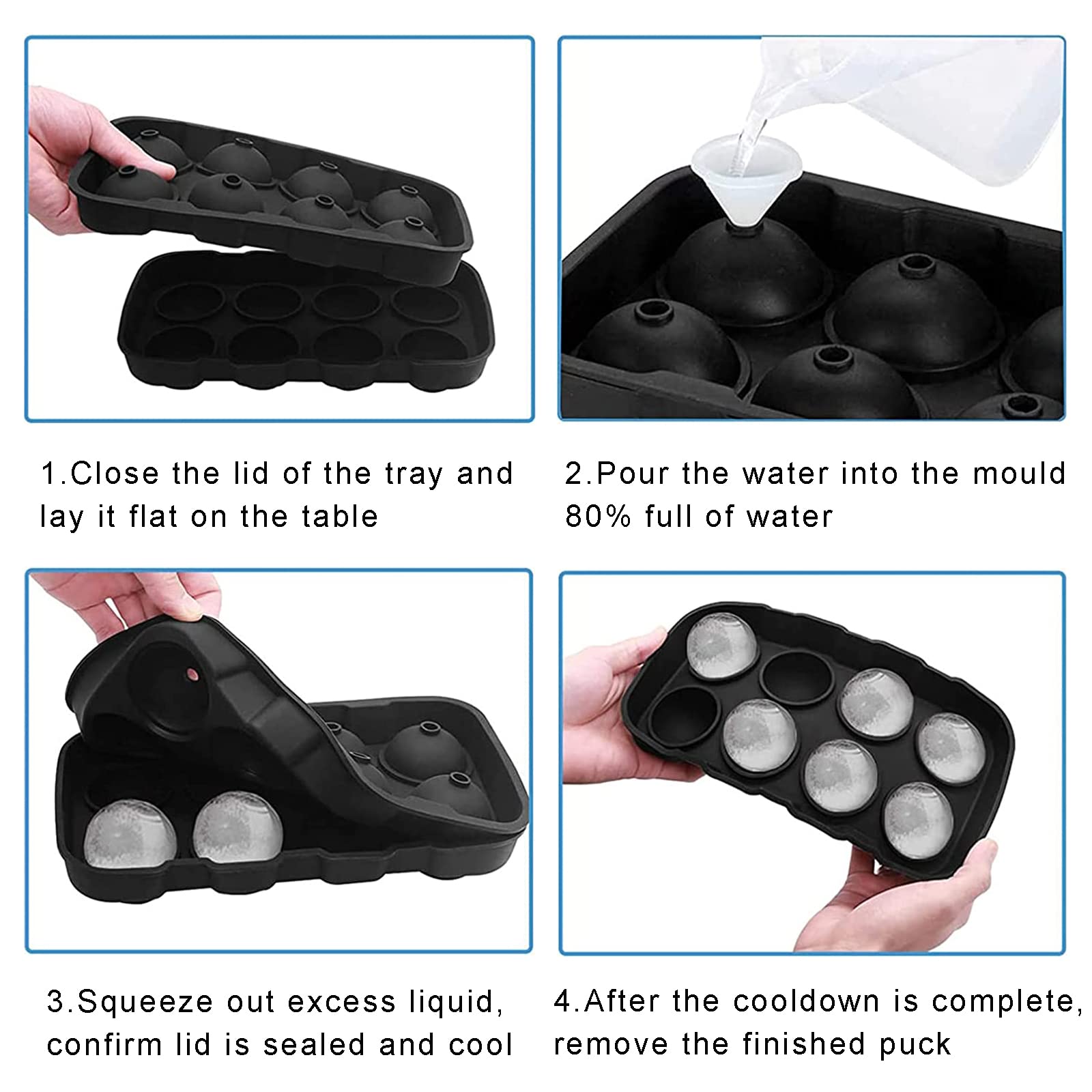 1.Close the lid of the tray and lay it flat on the table

2.Pour the water into the mould 80% full of water

3.Squeeze out excess liquid, confirm lid is sealed and cool

4.After the cooldown is complete, remove the finished puck