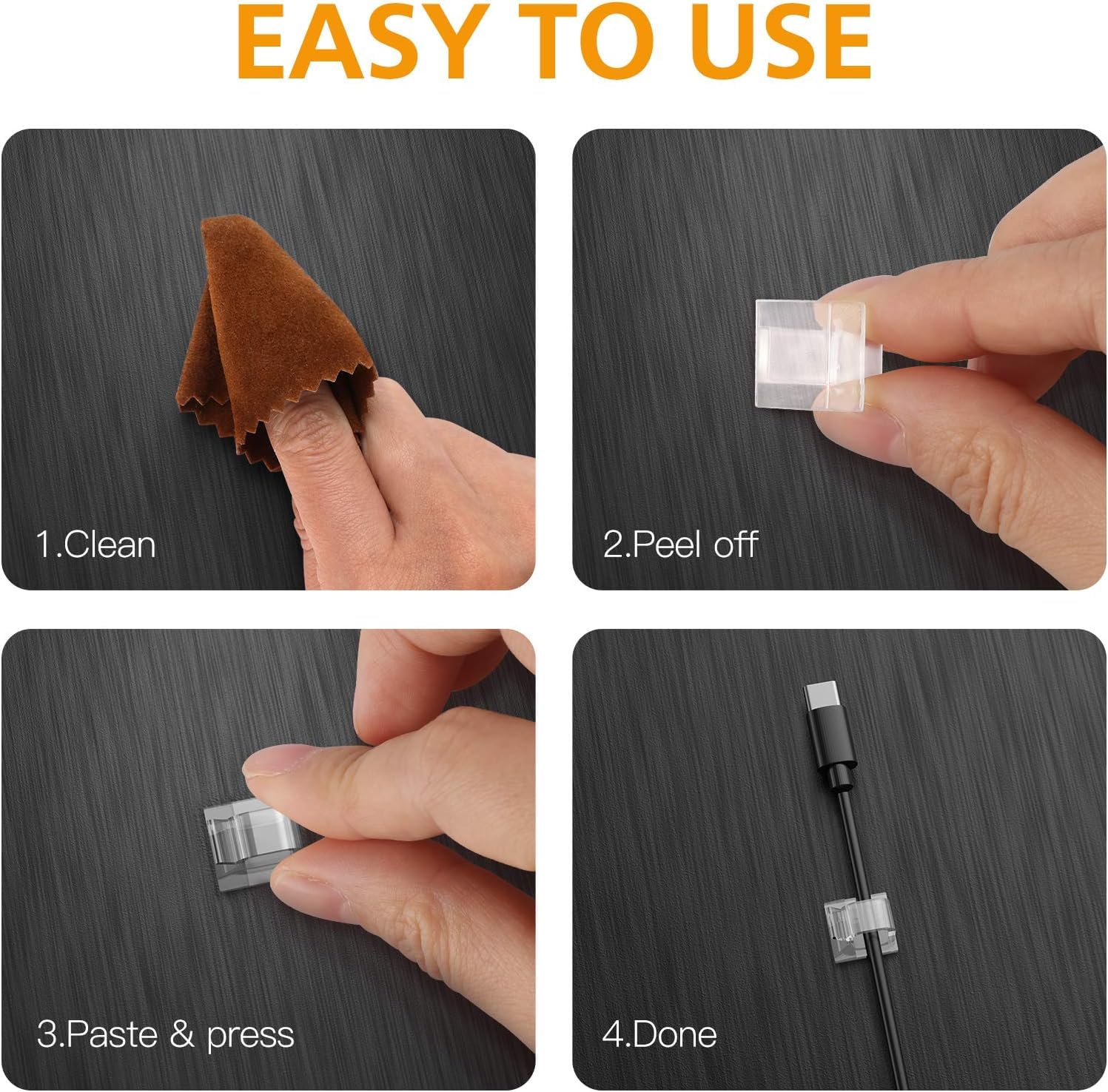 EASY TO USE

1.Clean

2.Peel off

3.Paste & press

4.Done