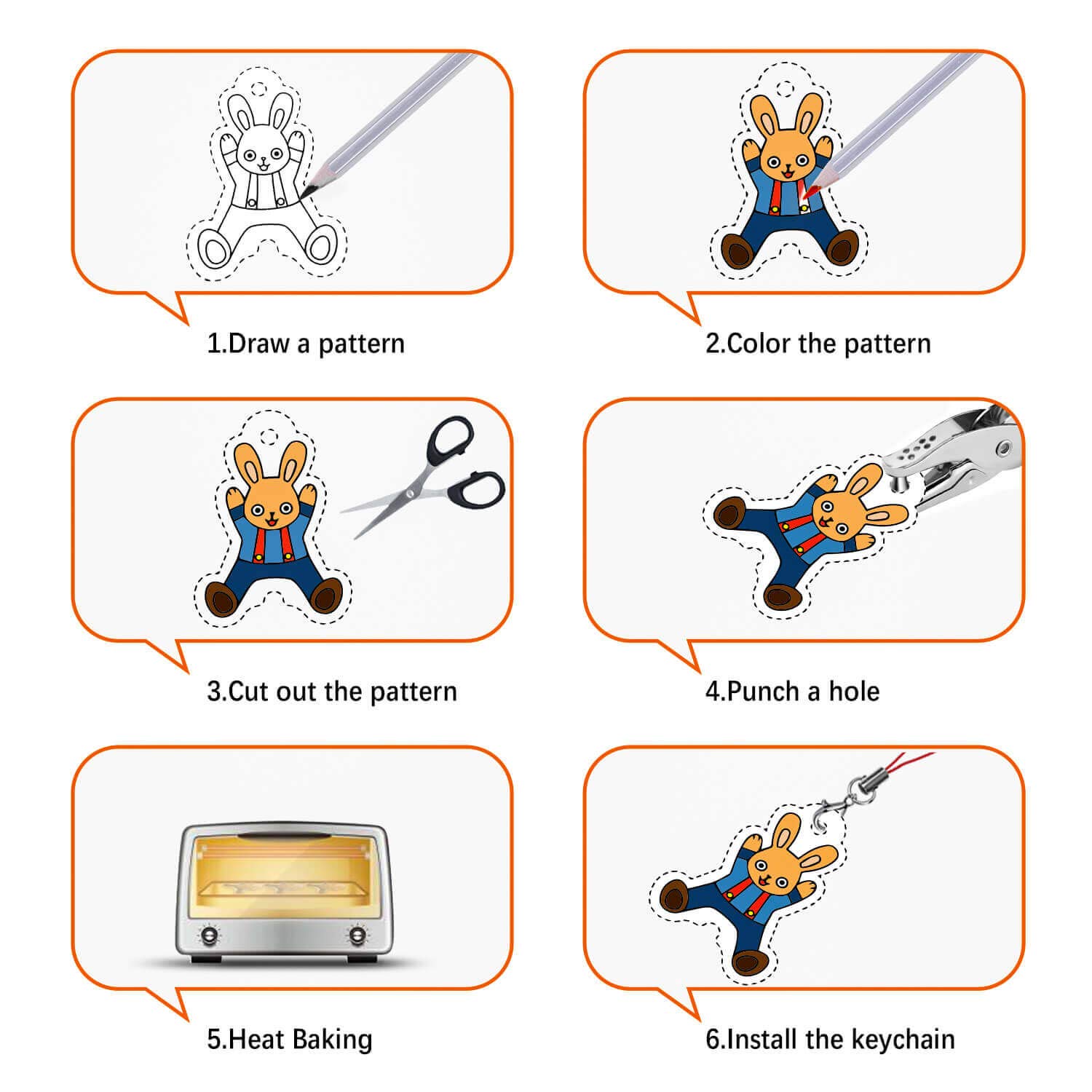 1.Draw a pattern

2.Color the pattern

3.Cut out the pattern

4.Punch a hole

5.Heat Baking

6.Install the keychain