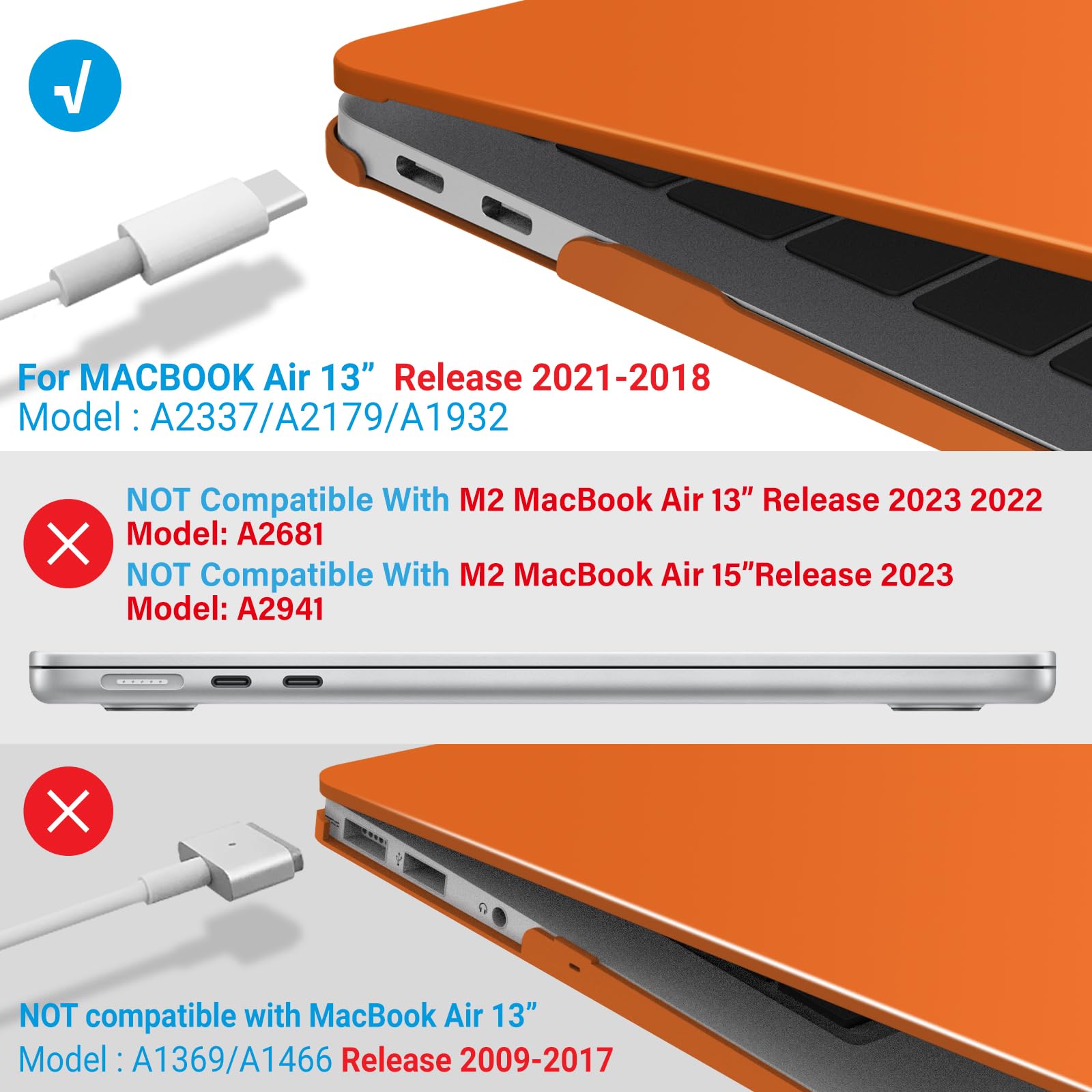 √

For MACBOOK Air 13” Release 2021-2018
Model : A2337/A2179/A1932

NOT Compatible With M2 MacBook Air 13” Release 2023 2022
Model: A2681
NOT Compatible With M2 MacBook Air 15”Release 2023
Model: A2941

NOT compatible with MacBook Air 13”
Model : A1369/A1466 Release 2009-2017