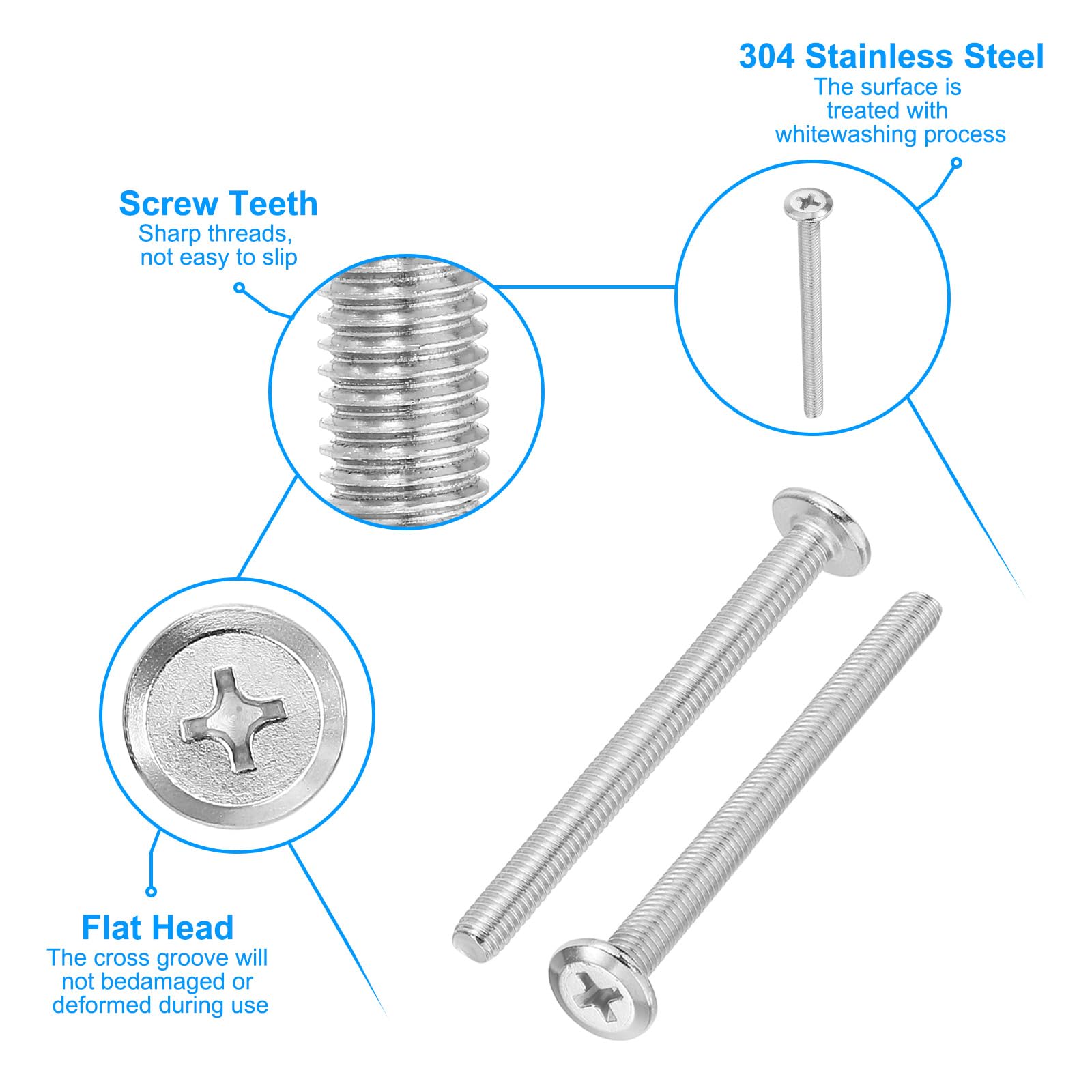 304 Stainless Steel
The surface is treated with whitewashing process

Screw Teeth
Sharp threads, not easy to slip

Flat Head
The cross groove will not bedamaged or deformed during use