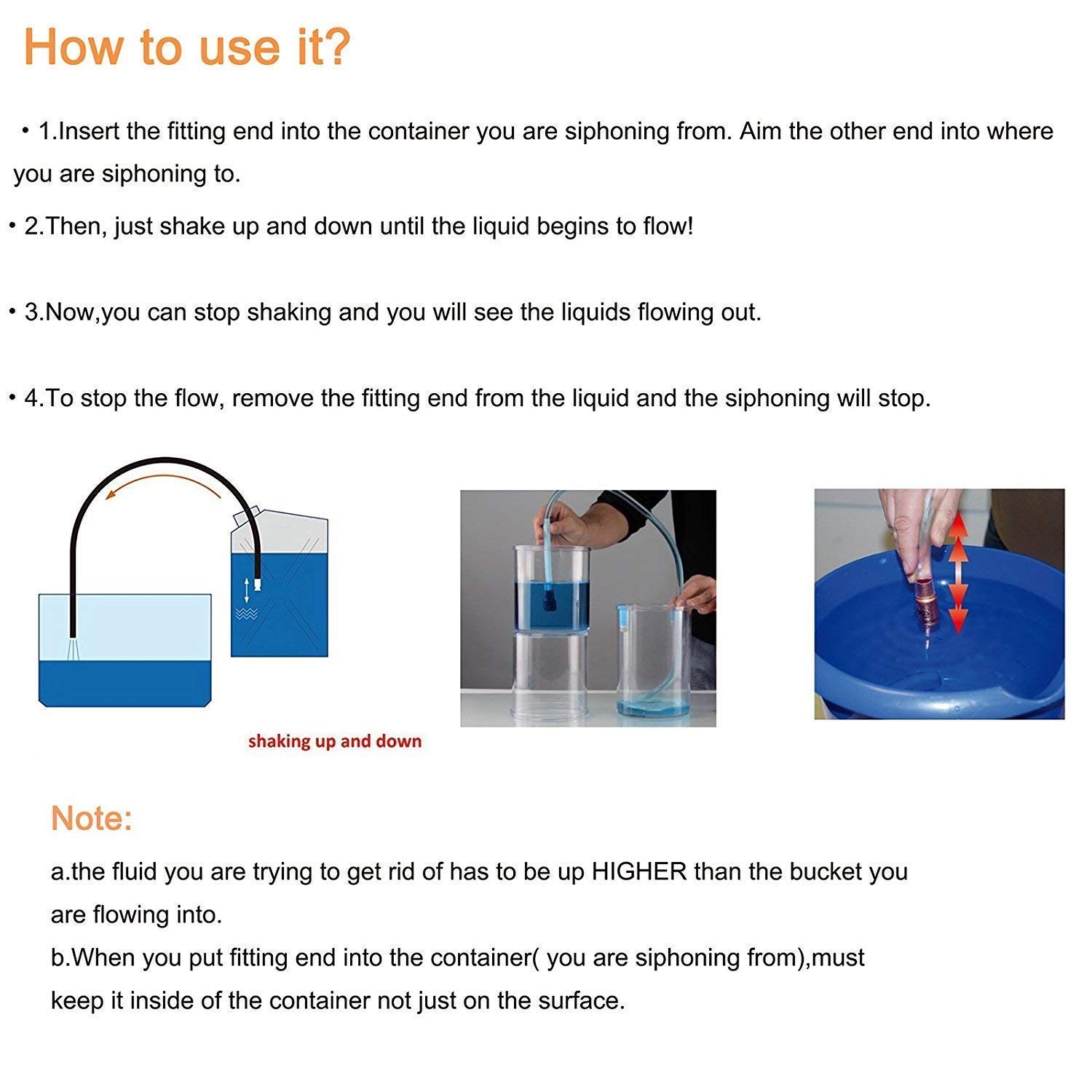 How to use it?

• 1.Insert the fitting end into the container you are siphoning from. Aim the other end into where you are siphoning to.

• 2.Then, just shake up and down until the liquid begins to flow!

• 3.Now,you can stop shaking and you will see the liquids flowing out.

• 4.To stop the flow, remove the fitting end from the liquid and the siphoning will stop.

shaking up and down

Note:

a.the fluid you are trying to get rid of has to be up HIGHER than the bucket you are flowing into.

b.When you put fitting end into the container( you are siphoning from),must keep it inside of the container not just on the surface.