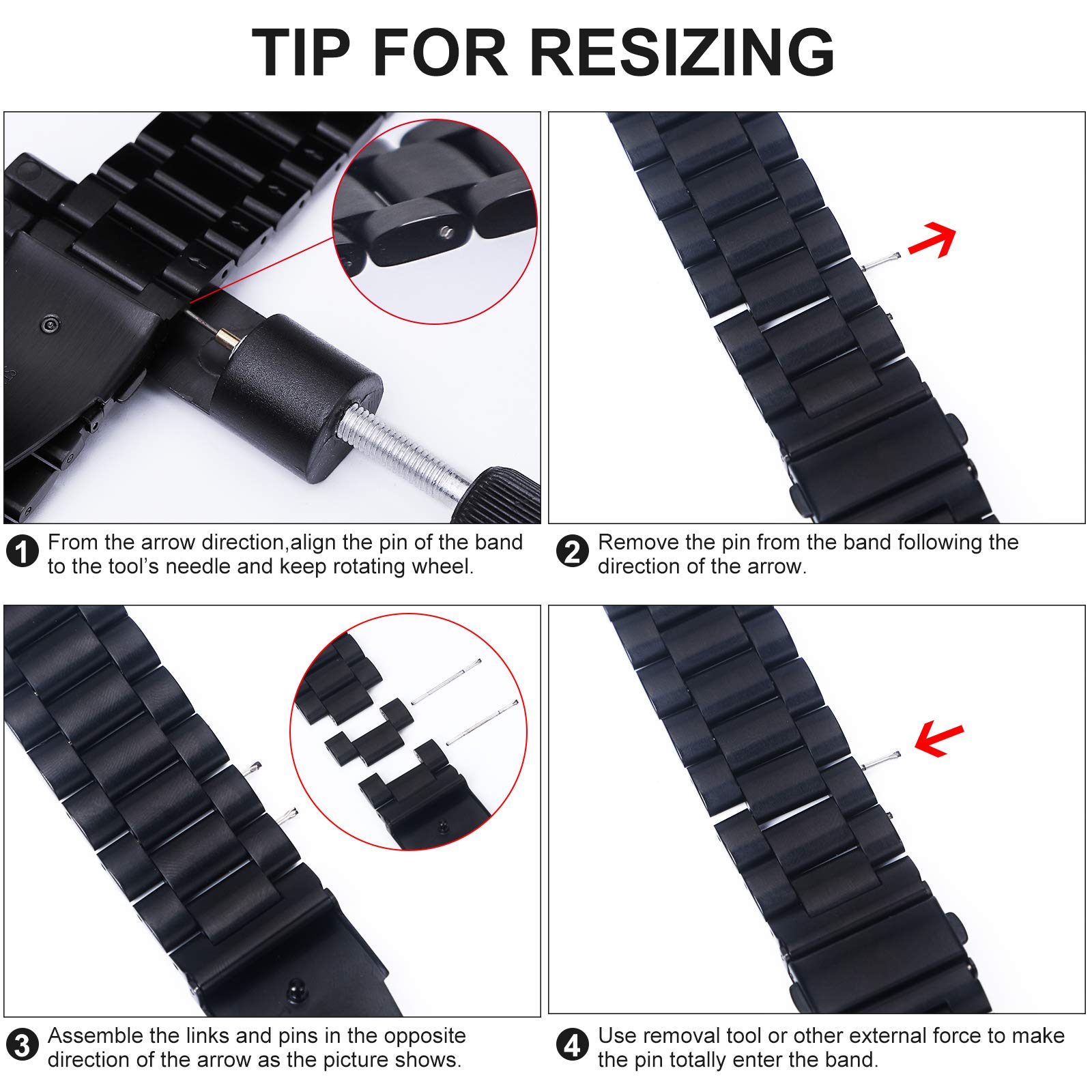 TIP FOR RESIZING

1 From the arrow direction,align the pin of the band to the tool's needle and keep rotating wheel.

2 Remove the pin from the band following the direction of the arrow.

3 Assemble the links and pins in the opposite direction of the arrow as the picture shows.

4 Use removal tool or other external force to make the pin totally enter the band.