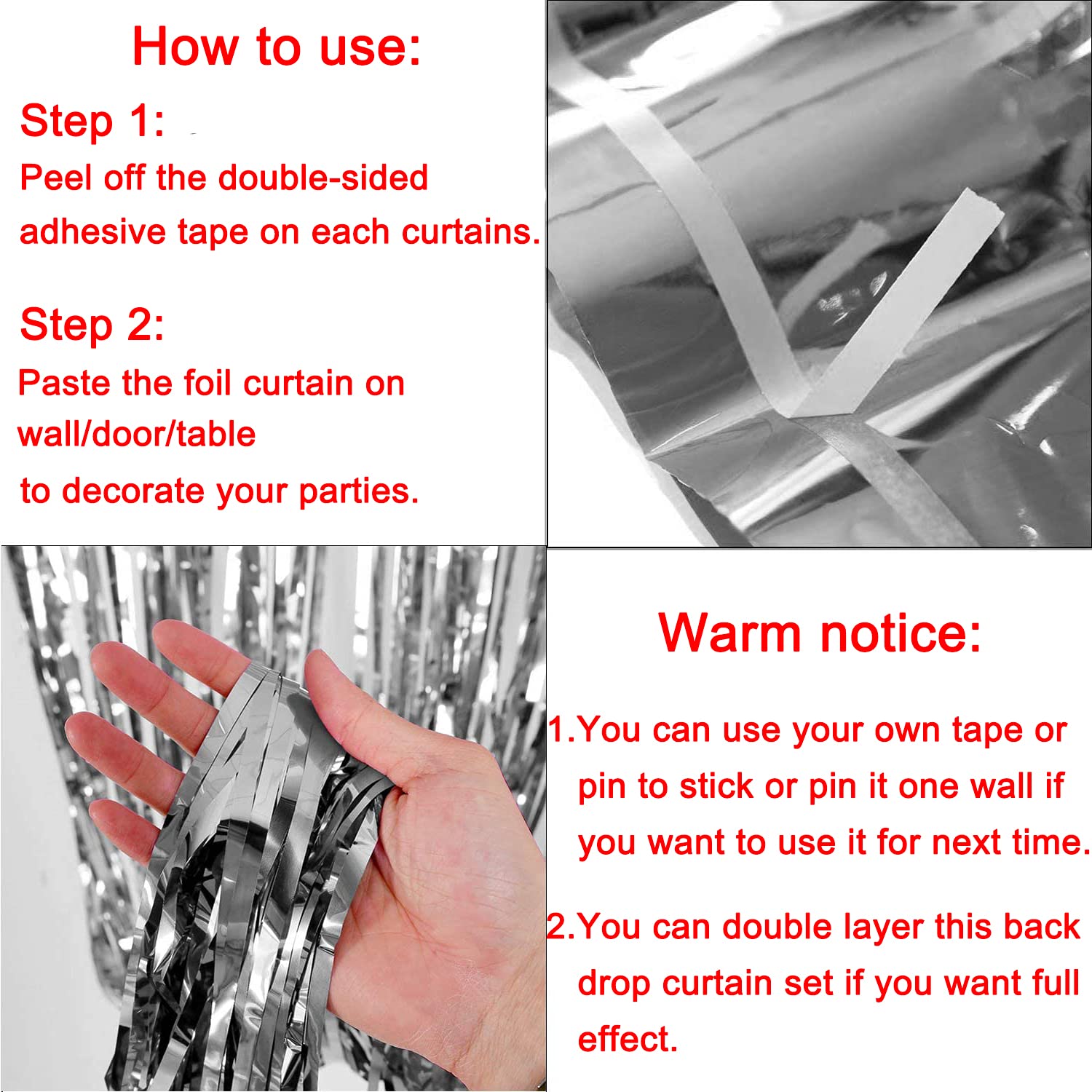 How to use:

Step 1:
Peel off the double-sided adhesive tape on each curtains.

Step 2:
Paste the foil curtain on wall/door/table
to decorate your parties.

Warm notice:

1.You can use your own tape or pin to stick or pin it one wall if you want to use it for next time.

2.You can double layer this back drop curtain set if you want full effect.