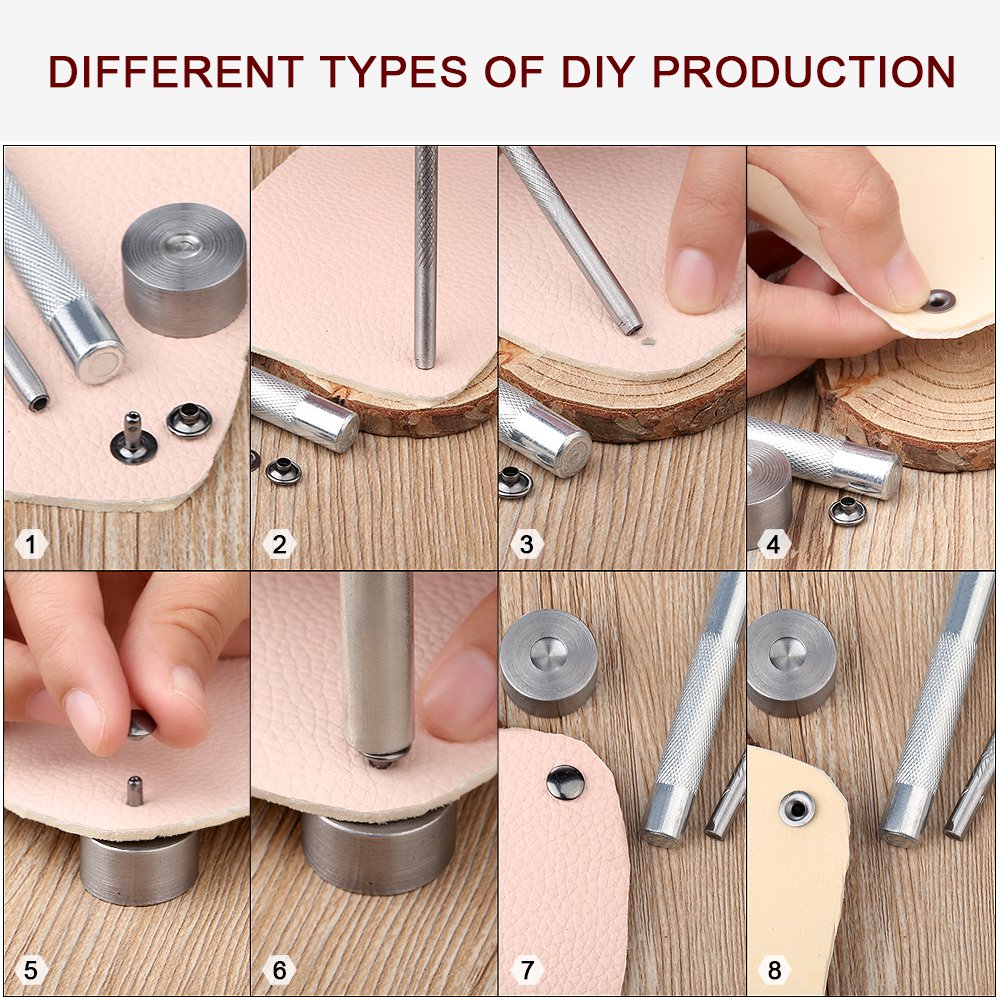 DIFFERENT TYPES OF DIY PRODUCTION

1

2

3

4

5

6

7

8