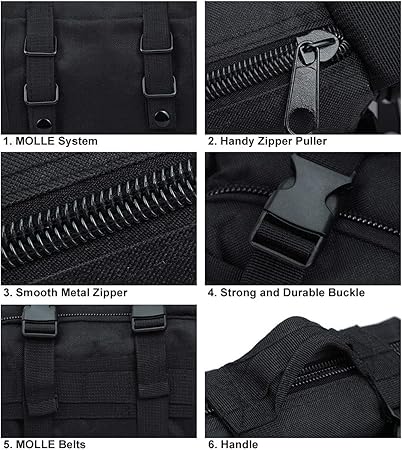 1. MOLLE System

2. Handy Zipper Puller

3. Smooth Metal Zipper

4. Strong and Durable Buckle

5. MOLLE Belts

6. Handle