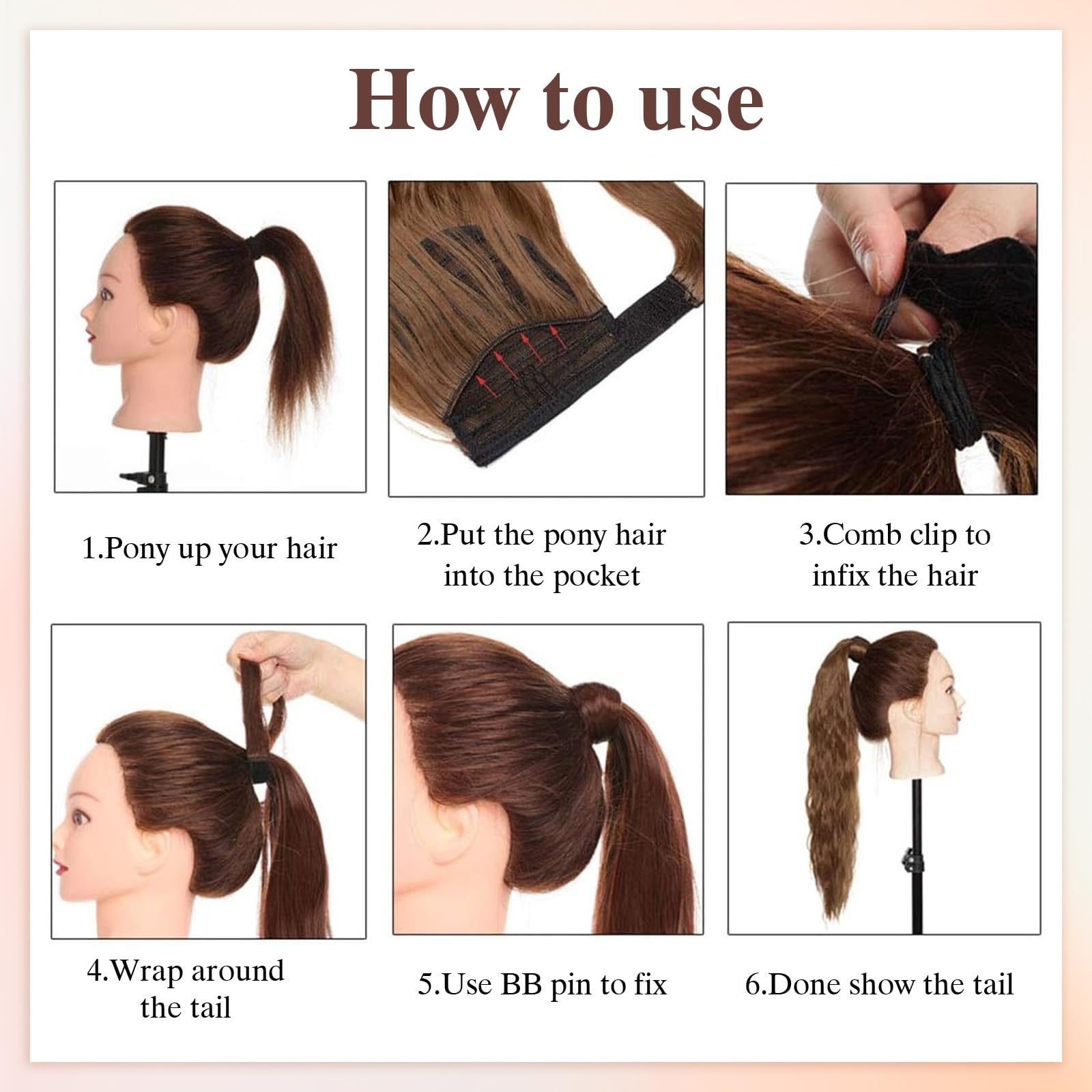 How to use

1.Pony up your hair

2.Put the pony hair into the pocket

3.Comb clip to infix the hair

4.Wrap around the tail

5.Use BB pin to fix

6.Done show the tail