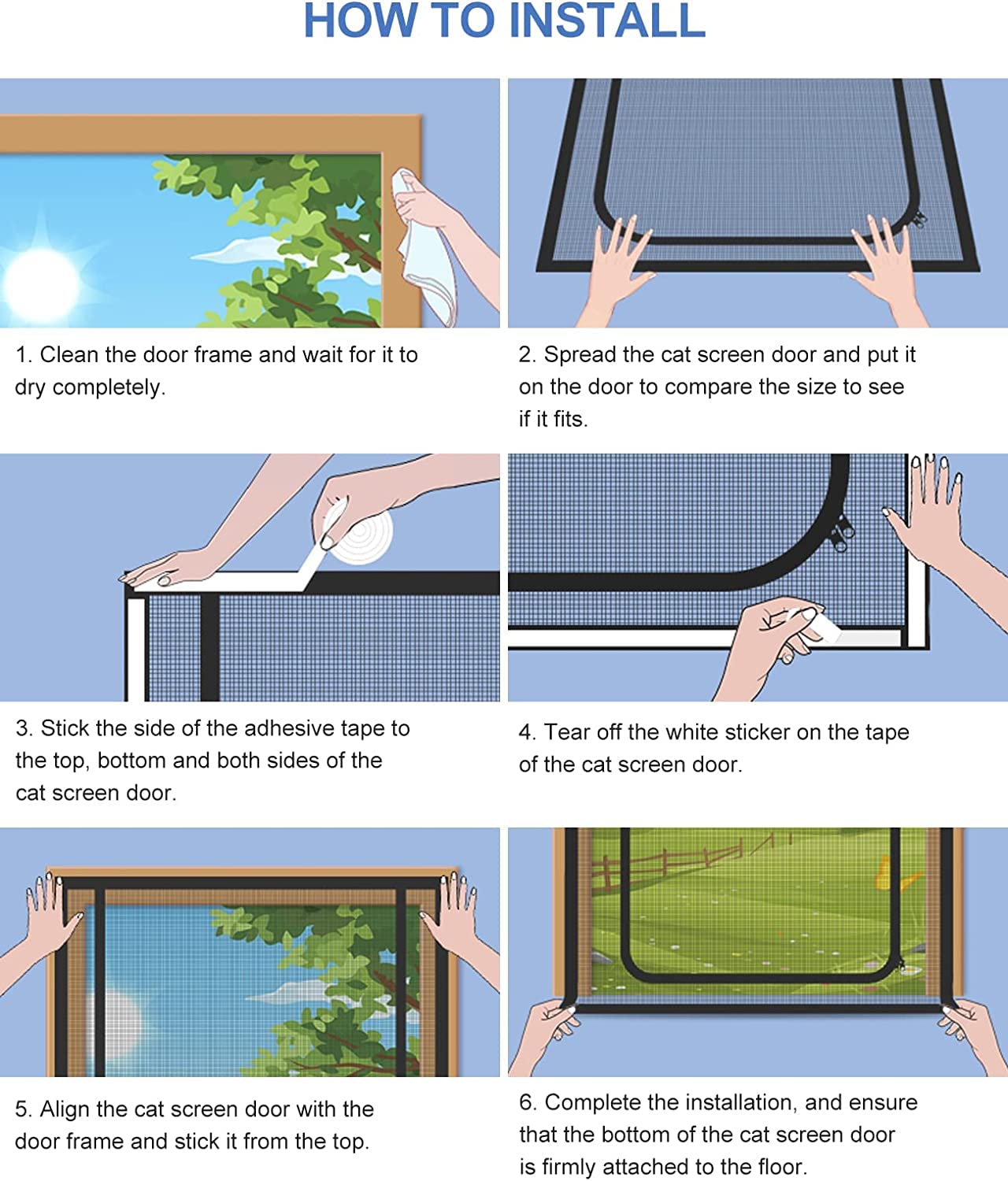 HOW TO INSTALL

1. Clean the door frame and wait for it to dry completely.

2. Spread the cat screen door and put it on the door to compare the size to see if it fits.

3. Stick the side of the adhesive tape to the top, bottom and both sides of the cat screen door.

4. Tear off the white sticker on the tape of the cat screen door.

5. Align the cat screen door with the door frame and stick it from the top.

6. Complete the installation, and ensure that the bottom of the cat screen door is firmly attached to the floor.