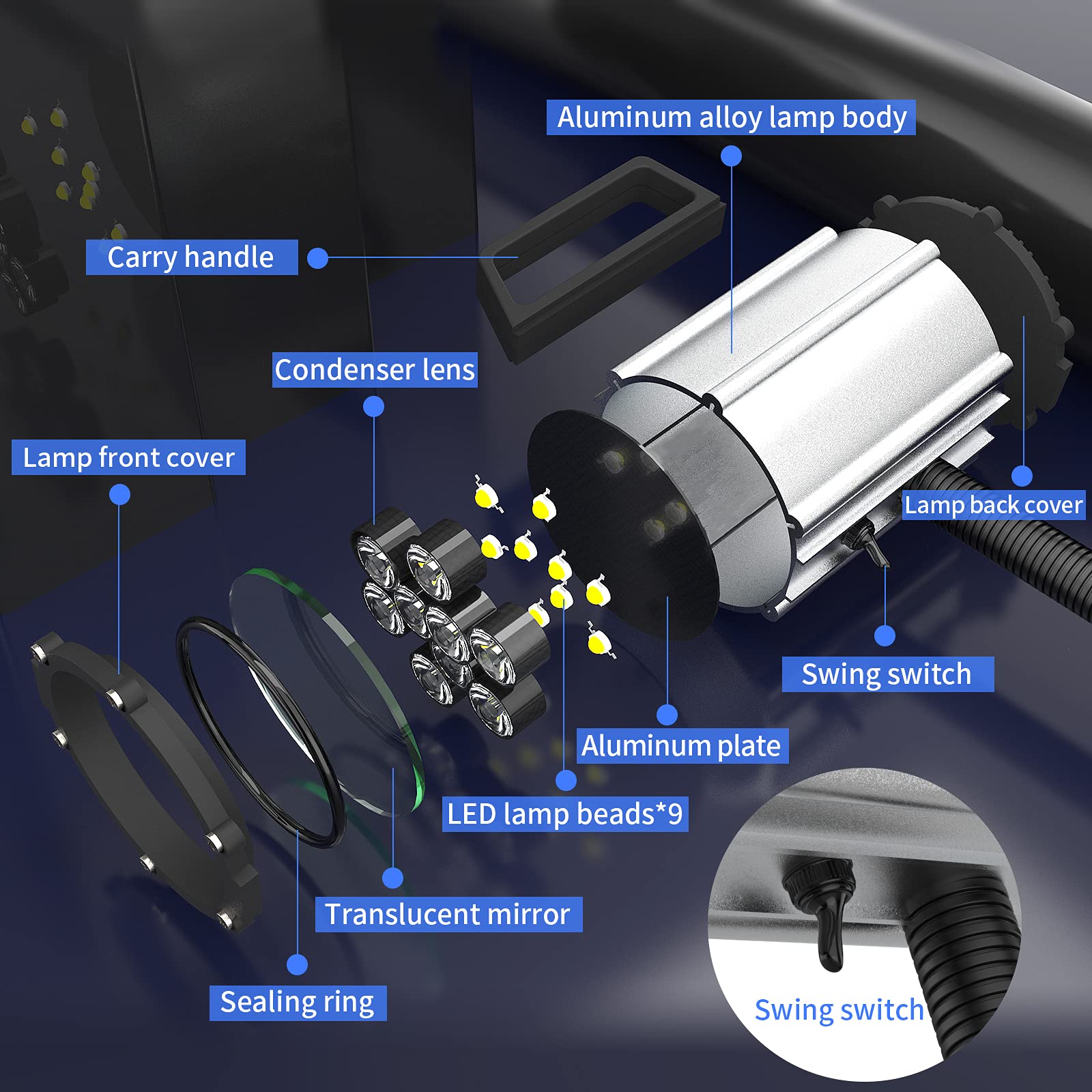 Aluminum alloy lamp body

Carry handle

Condenser lens

Lamp front cover

Lamp back cover

Swing switch

Aluminum plate

LED lamp beads*9

Translucent mirror

Sealing ring

Swing switch