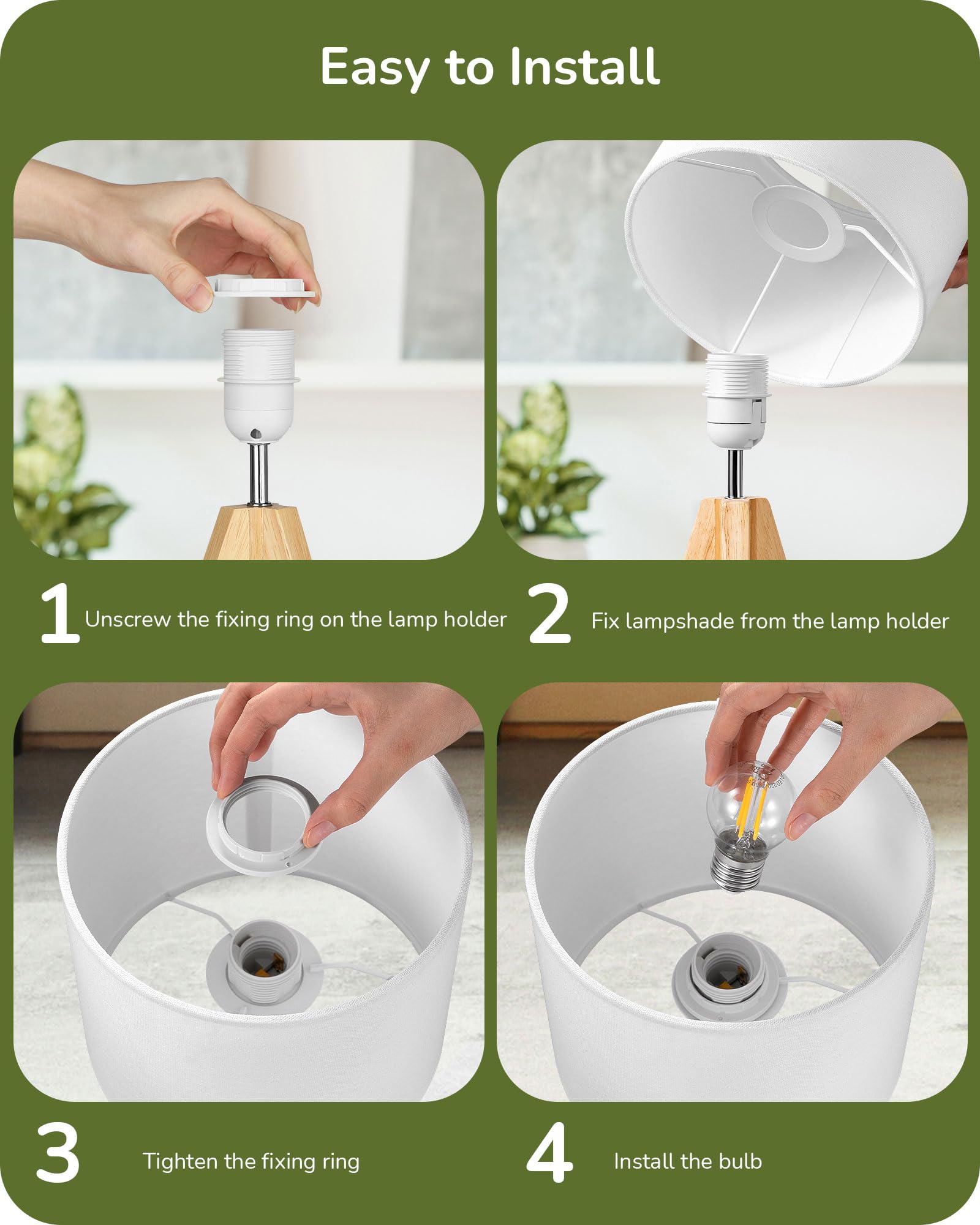 Easy to Install

1 Unscrew the fixing ring on the lamp holder

2 Fix lampshade from the lamp holder

3 Tighten the fixing ring

4 Install the bulb