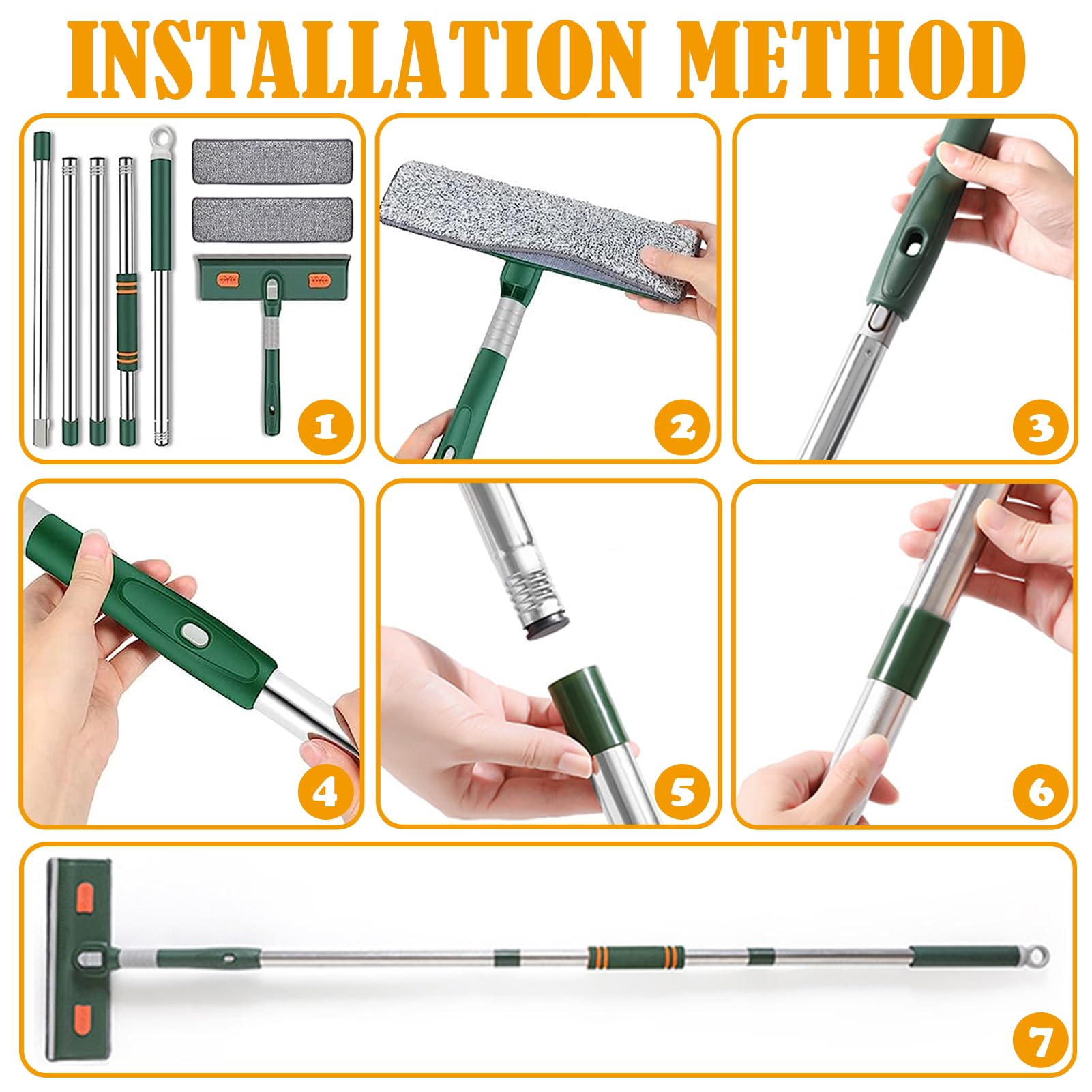 INSTALLATION METHOD

1

2

3

4

5

6

7