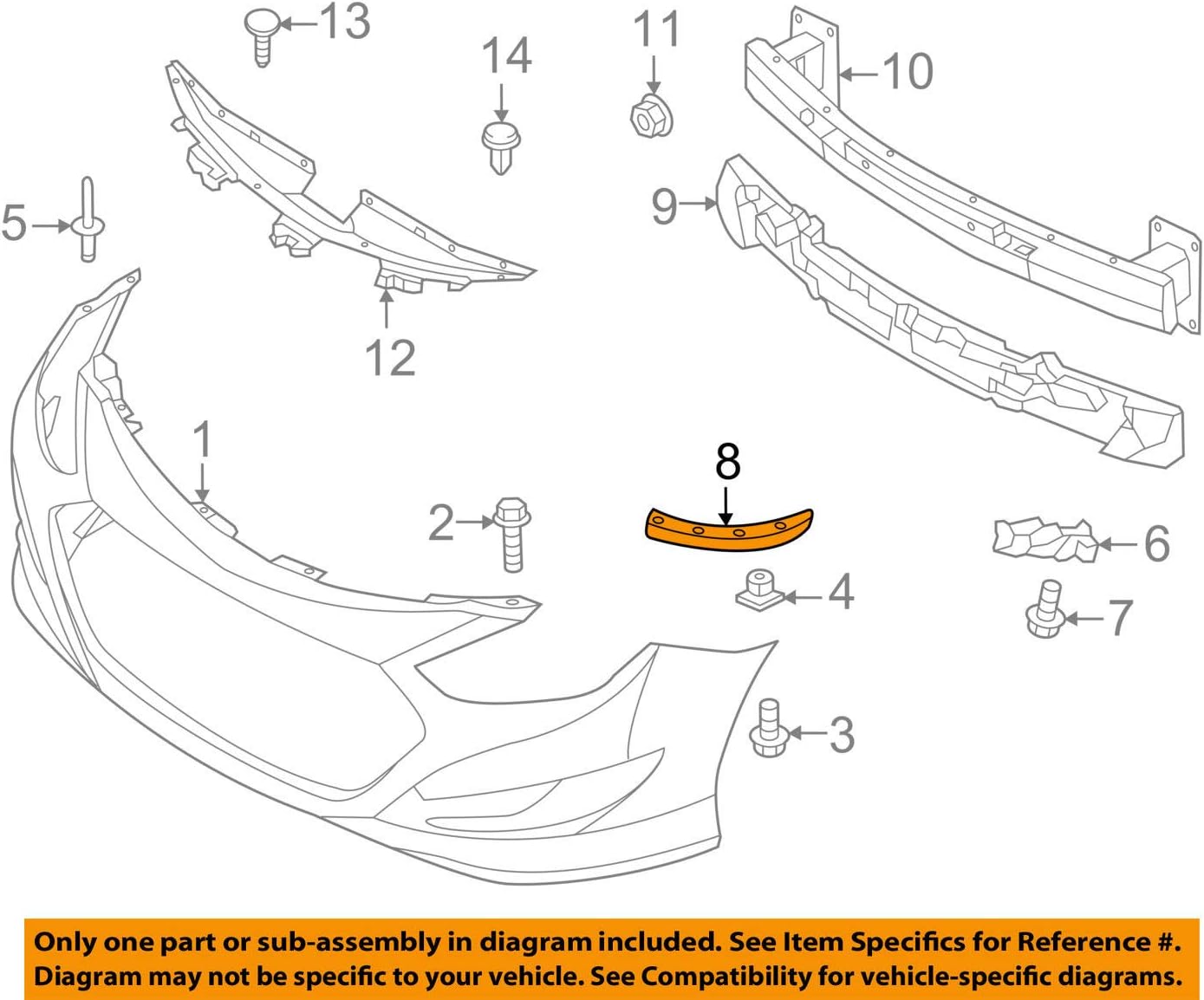 13
14
11
10
5
9
12
1
8
2
6
4
7
3

Only one part or sub-assembly in diagram included. See Item Specifics for Reference #.
Diagram may not be specific to your vehicle. See Compatibility for vehicle-specific diagrams.