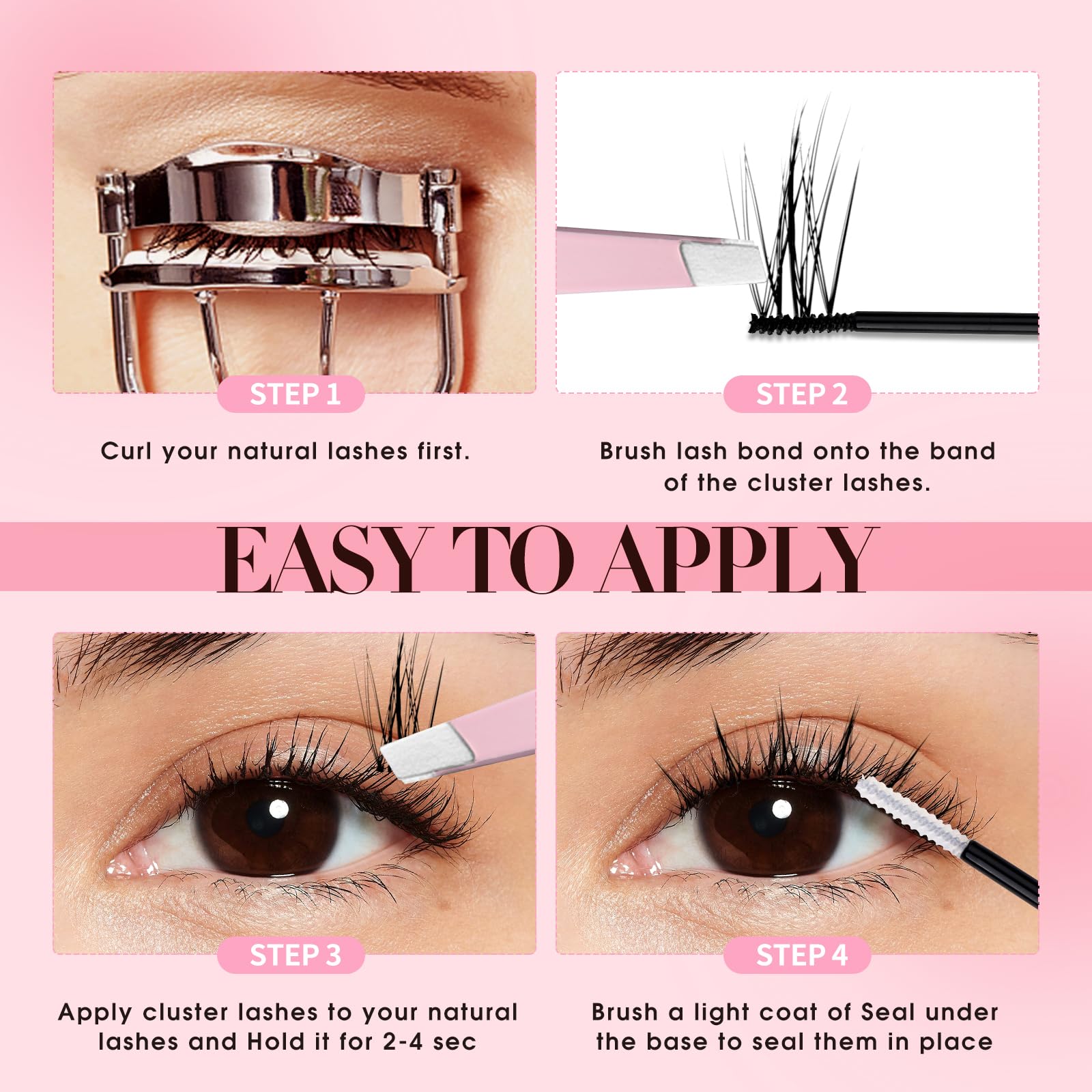 STEP 1

Curl your natural lashes first.

STEP 2

Brush lash bond onto the band of the cluster lashes.

EASY TO APPLY

STEP 3

Apply cluster lashes to your natural lashes and Hold it for 2-4 sec

STEP 4

Brush a light coat of Seal under the base to seal them in place