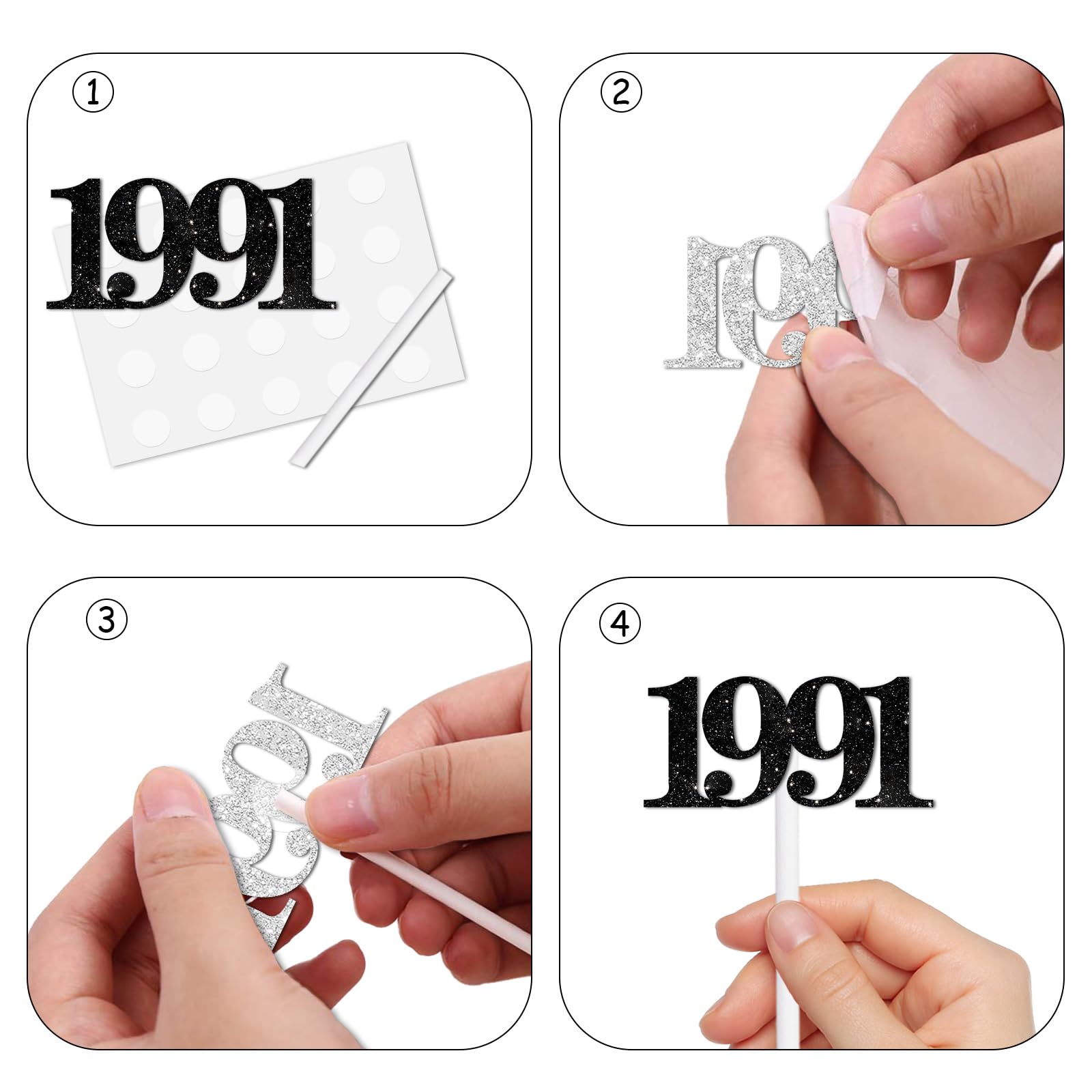 ①

1991

②

③

④

1991