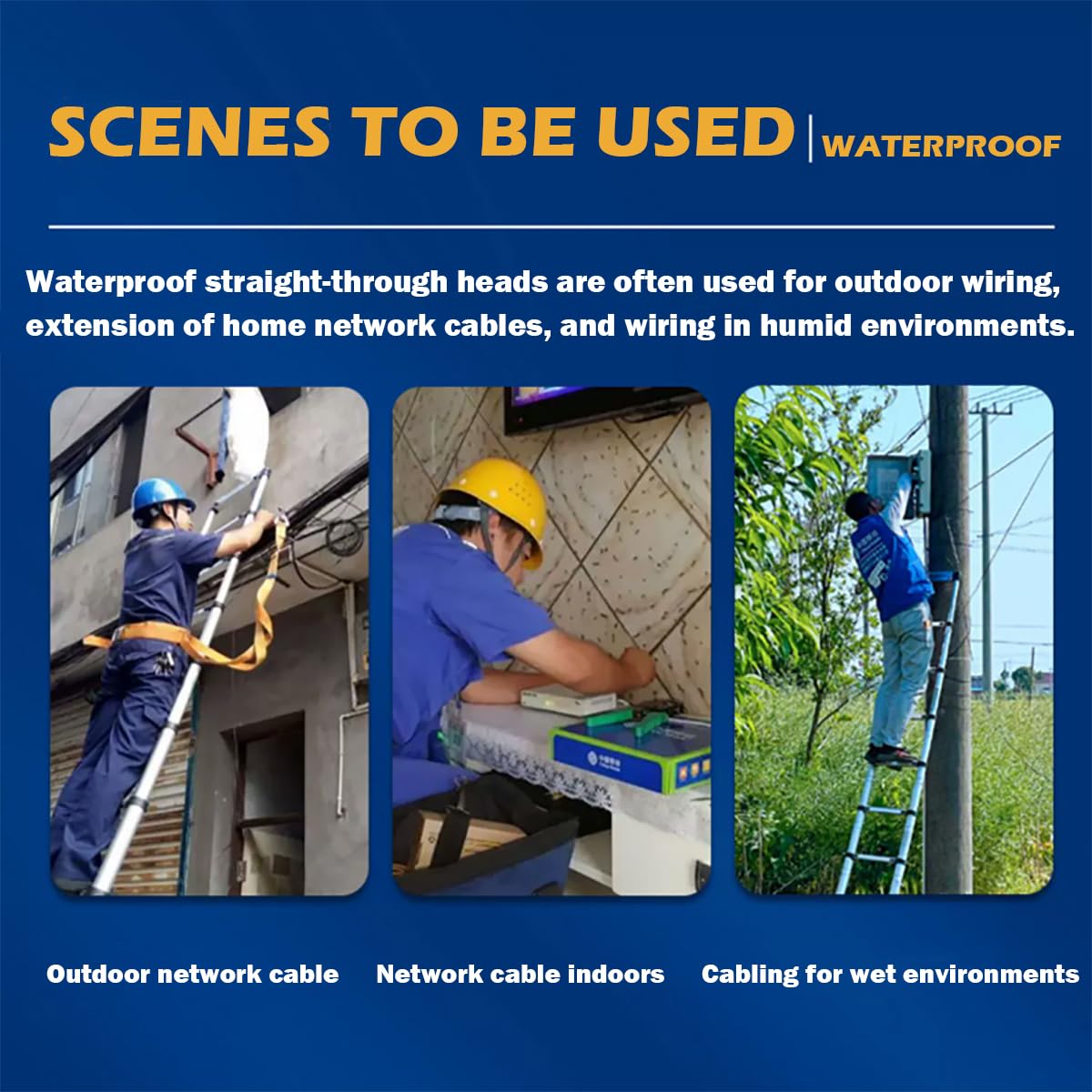 SCENES TO BE USED | WATERPROOF

Waterproof straight-through heads are often used for outdoor wiring, extension of home network cables, and wiring in humid environments.

Outdoor network cable

Network cable indoors

Cabling for wet environments