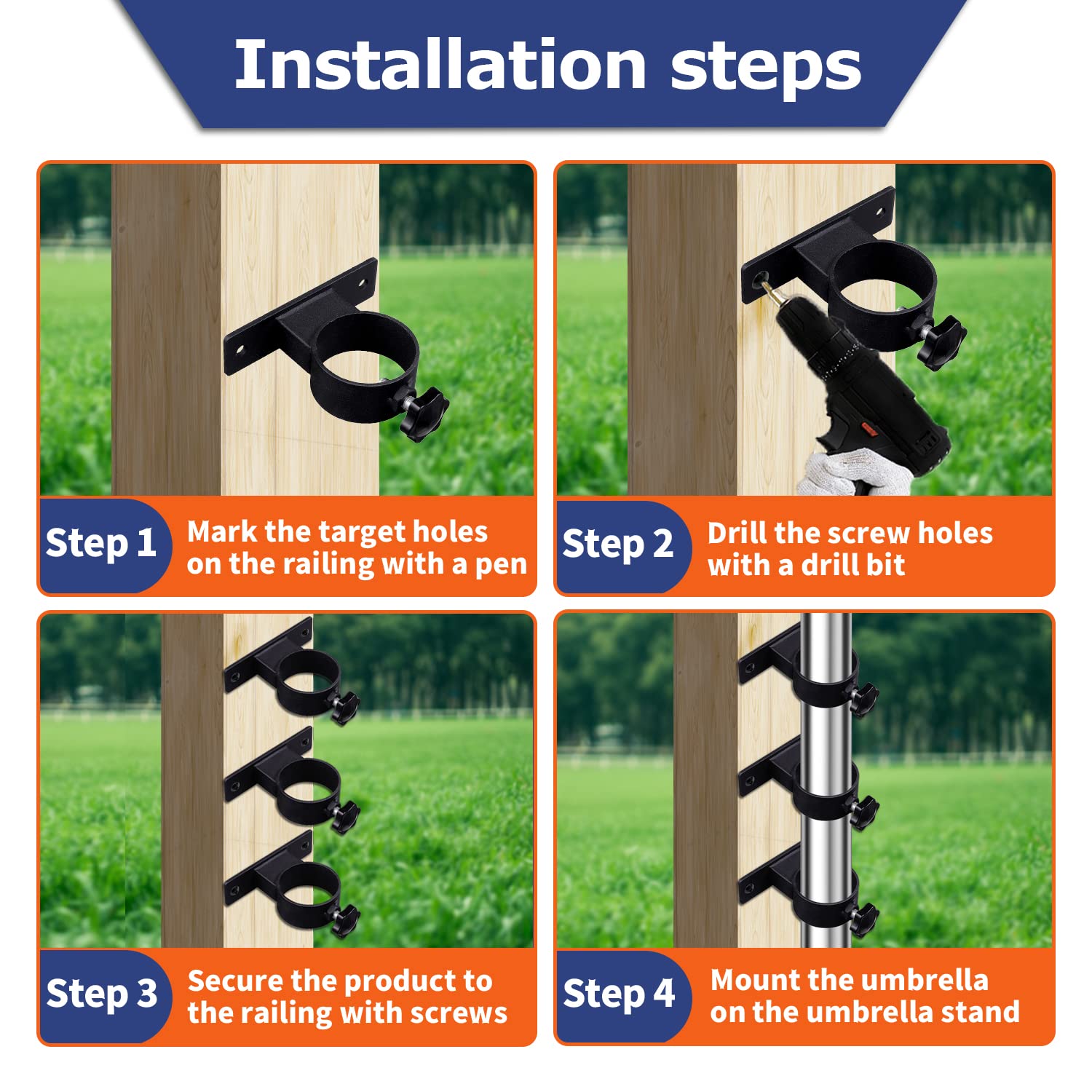 Installation steps

Step 1 Mark the target holes on the railing with a pen

Step 2 Drill the screw holes with a drill bit

Step 3 Secure the product to the railing with screws

Step 4 Mount the umbrella on the umbrella stand