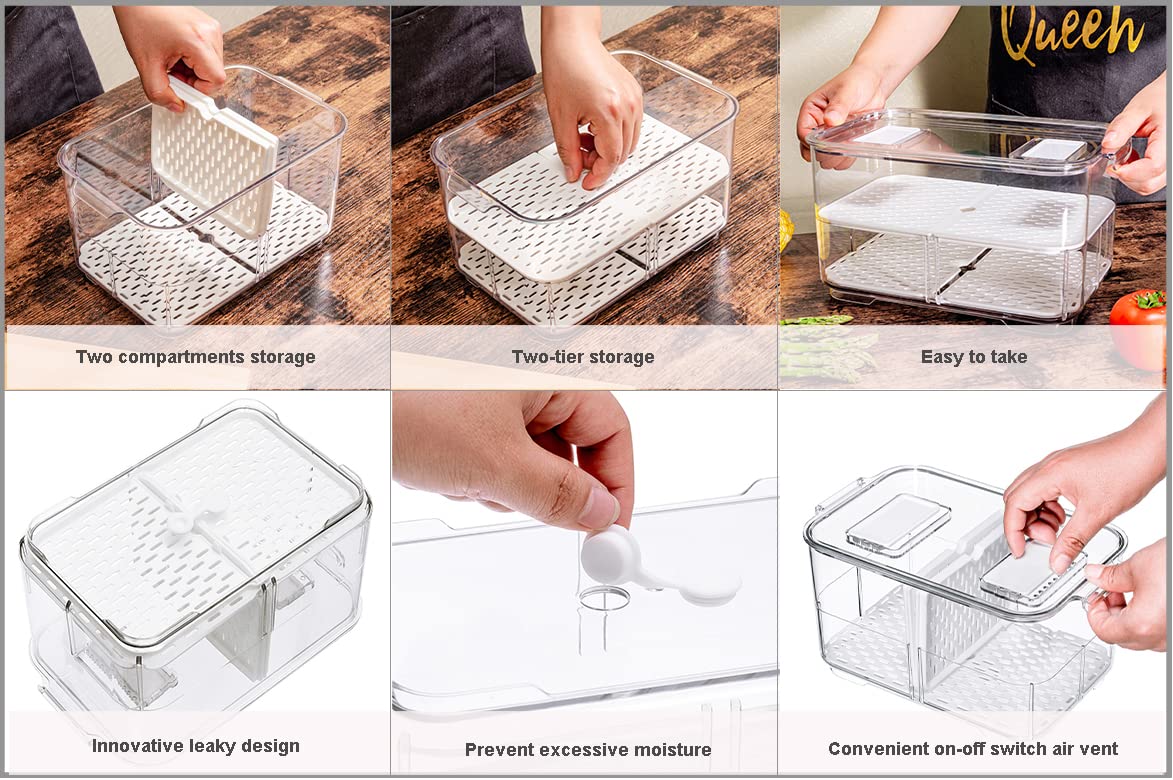 Queen

Two compartments storage

Two-tier storage

Easy to take

Innovative leaky design

Prevent excessive moisture

Convenient on-off switch air vent