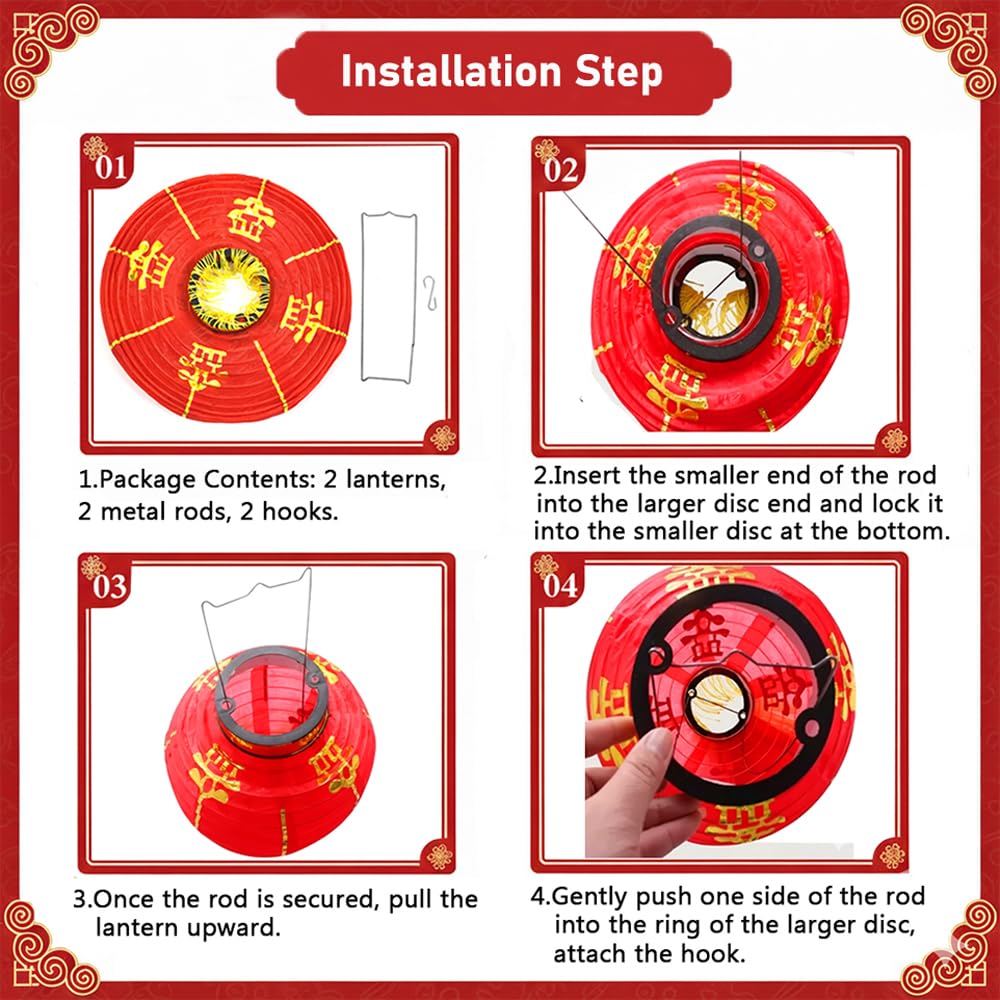 Installation Step

01

1.Package Contents: 2 lanterns, 2 metal rods, 2 hooks.

02

2.Insert the smaller end of the rod into the larger disc end and lock it into the smaller disc at the bottom.

03

3.Once the rod is secured, pull the lantern upward.

04

4.Gently push one side of the rod into the ring of the larger disc, attach the hook.