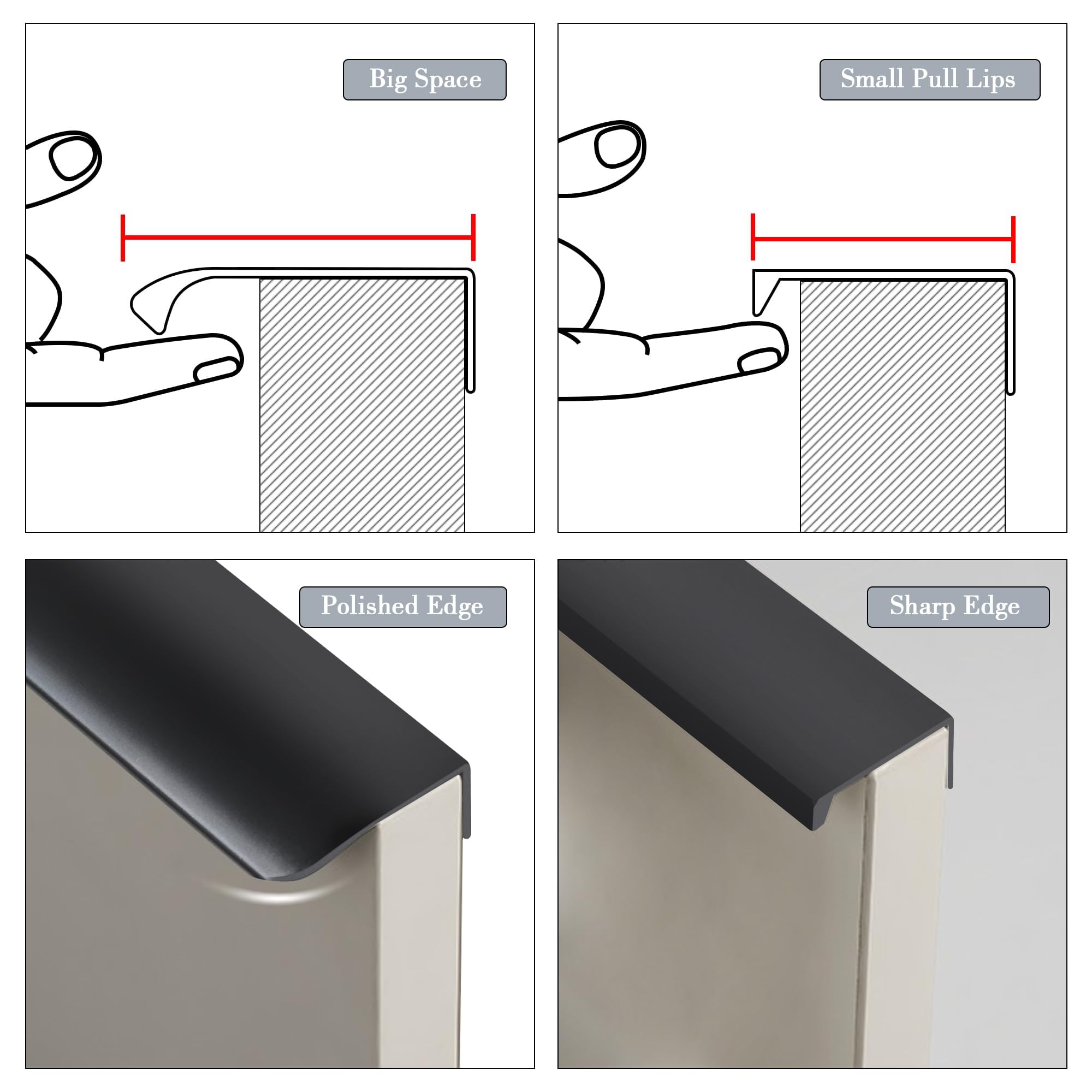 Big Space

Small Pull Lips

Polished Edge

Sharp Edge