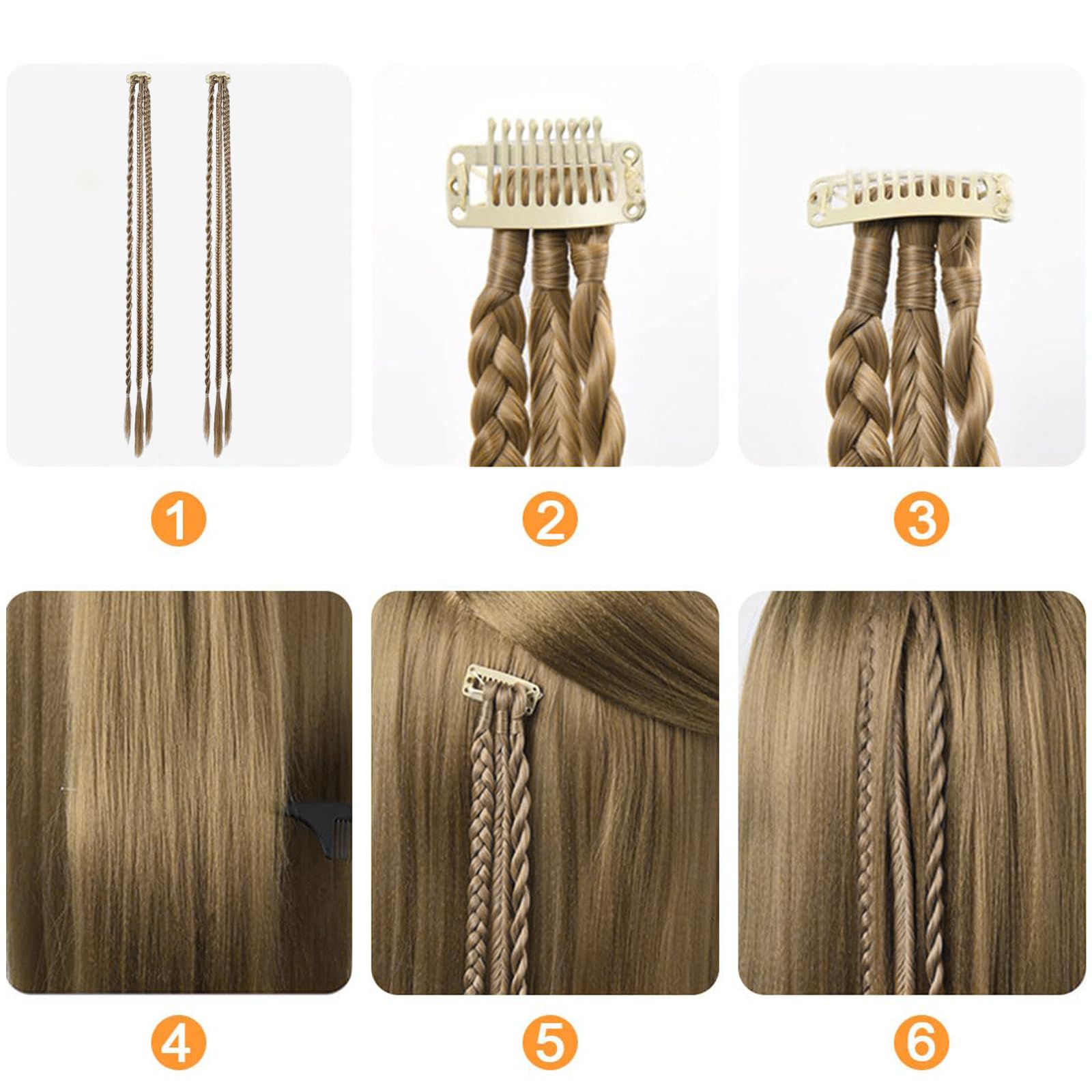 1

2

3

4

5

6