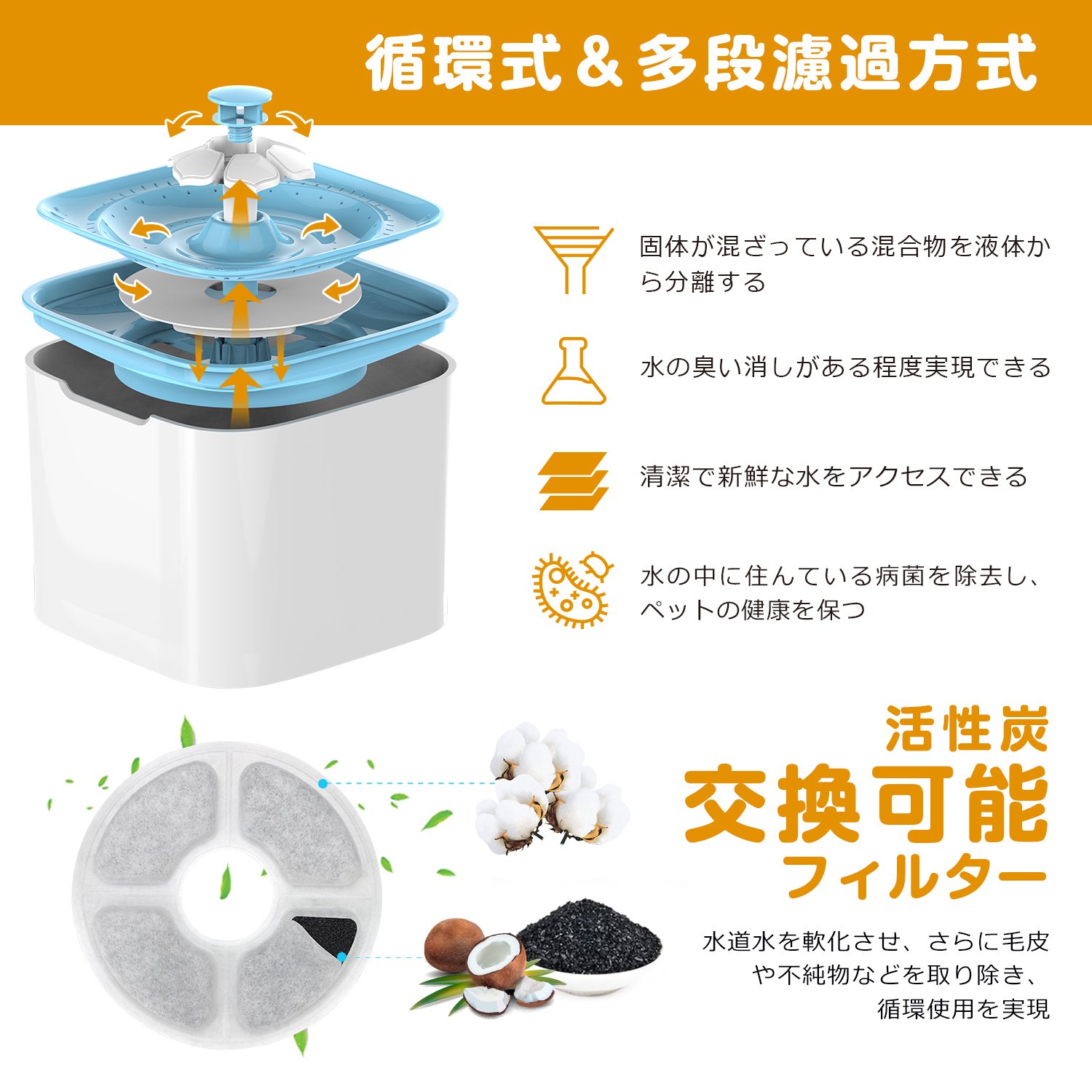 循環式＆多段濾過方式

固体が混ざっている混合物を液体から分離する

水の臭い消しがある程度実現できる

清潔で新鮮な水をアクセスできる

水の中に住んでいる病菌を除去し、ペットの健康を保つ

活性炭
交換可能
フィルター

水道水を軟化させ、さらに毛皮や不純物などを取り除き、循環使用を実現