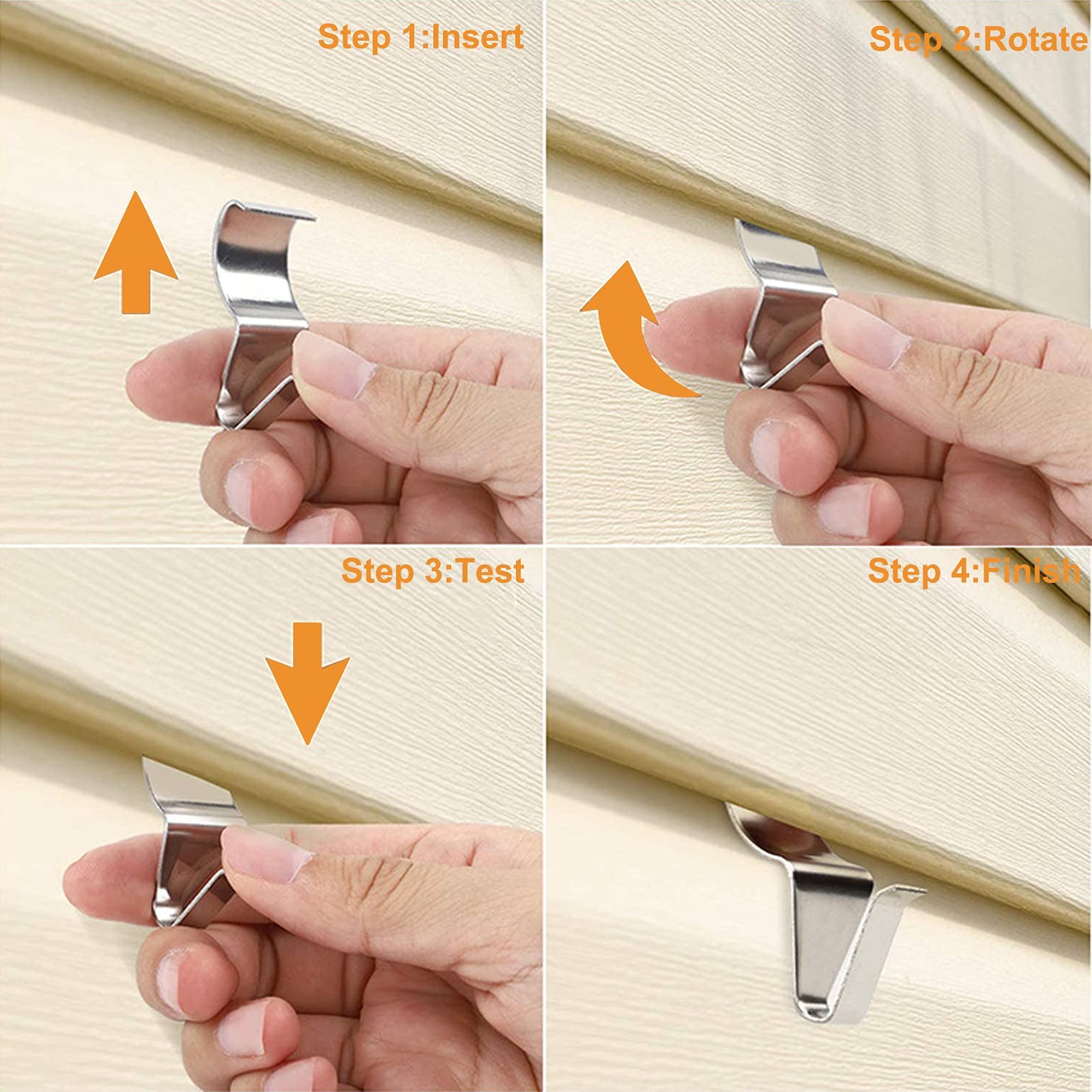 Step 1:Insert

Step 2:Rotate

Step 3:Test

Step 4:Finish