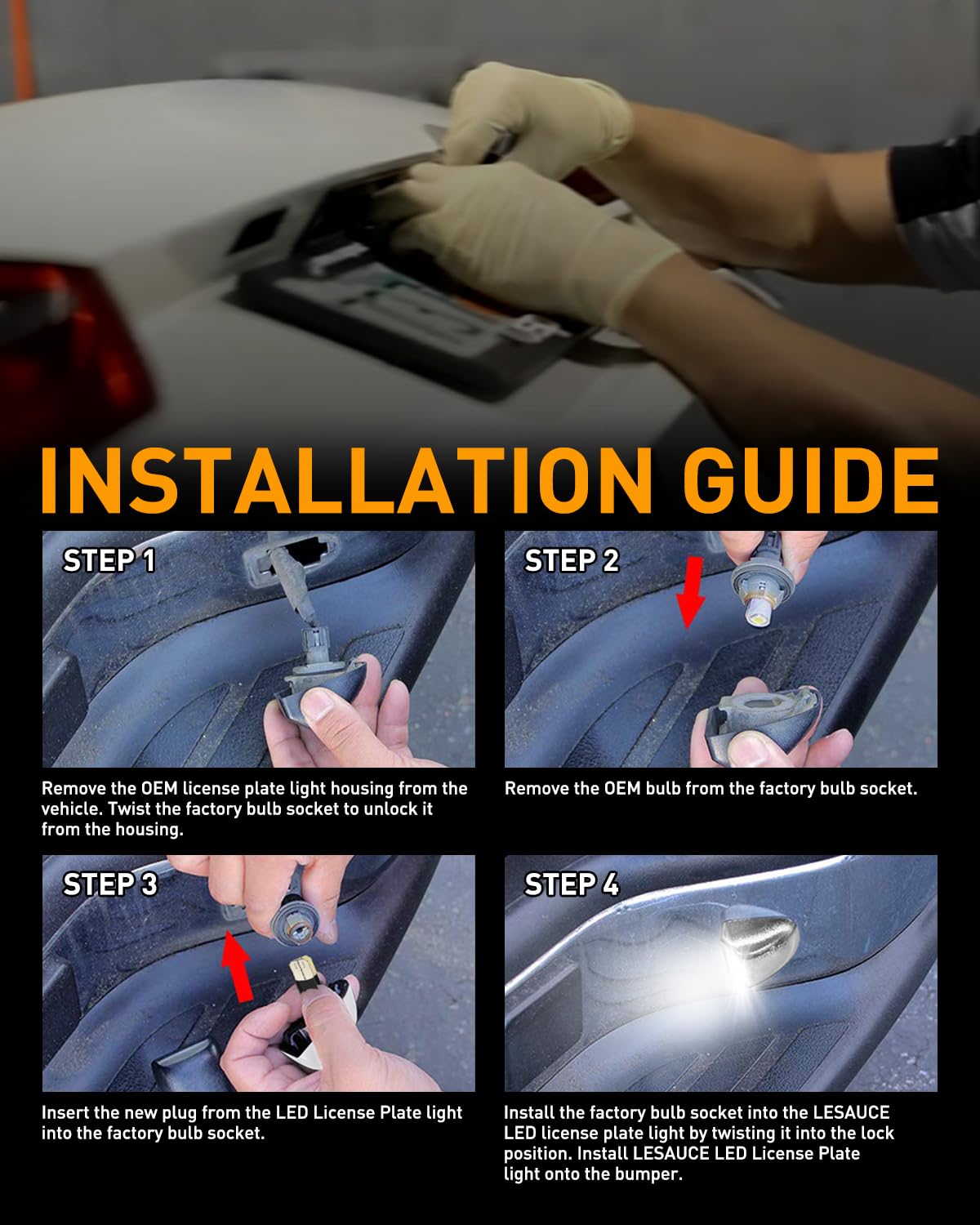 INSTALLATION GUIDE

STEP 1

Remove the OEM license plate light housing from the vehicle. Twist the factory bulb socket to unlock it from the housing.

STEP 2

Remove the OEM bulb from the factory bulb socket.

STEP 3

Insert the new plug from the LED License Plate light into the factory bulb socket.

STEP 4

Install the factory bulb socket into the LESAUCE LED license plate light by twisting it into the lock position. Install LESAUCE LED License Plate light onto the bumper.