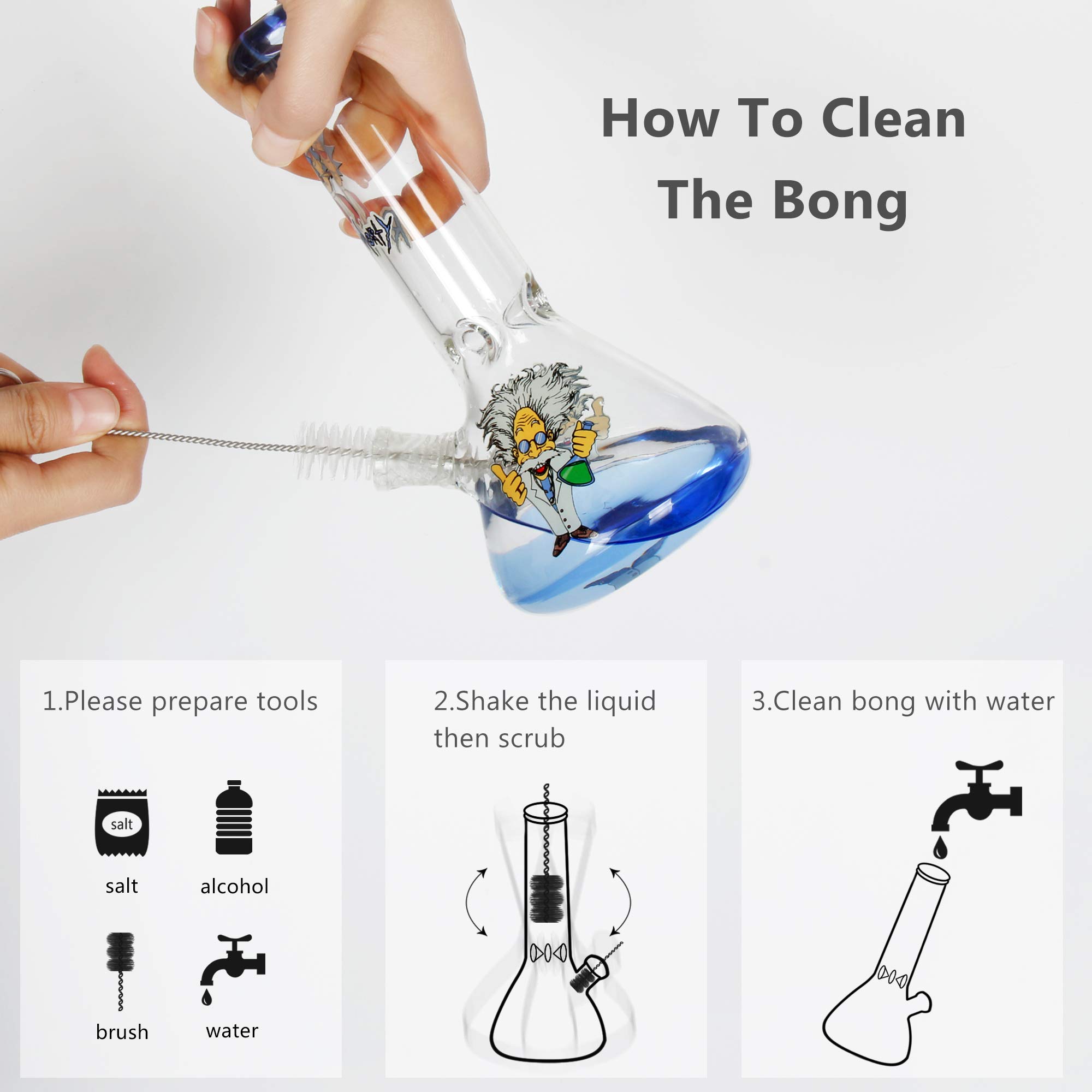 How To Clean
The Bong

1.Please prepare tools

salt

salt

alcohol

brush

water

2.Shake the liquid then scrub

3.Clean bong with water