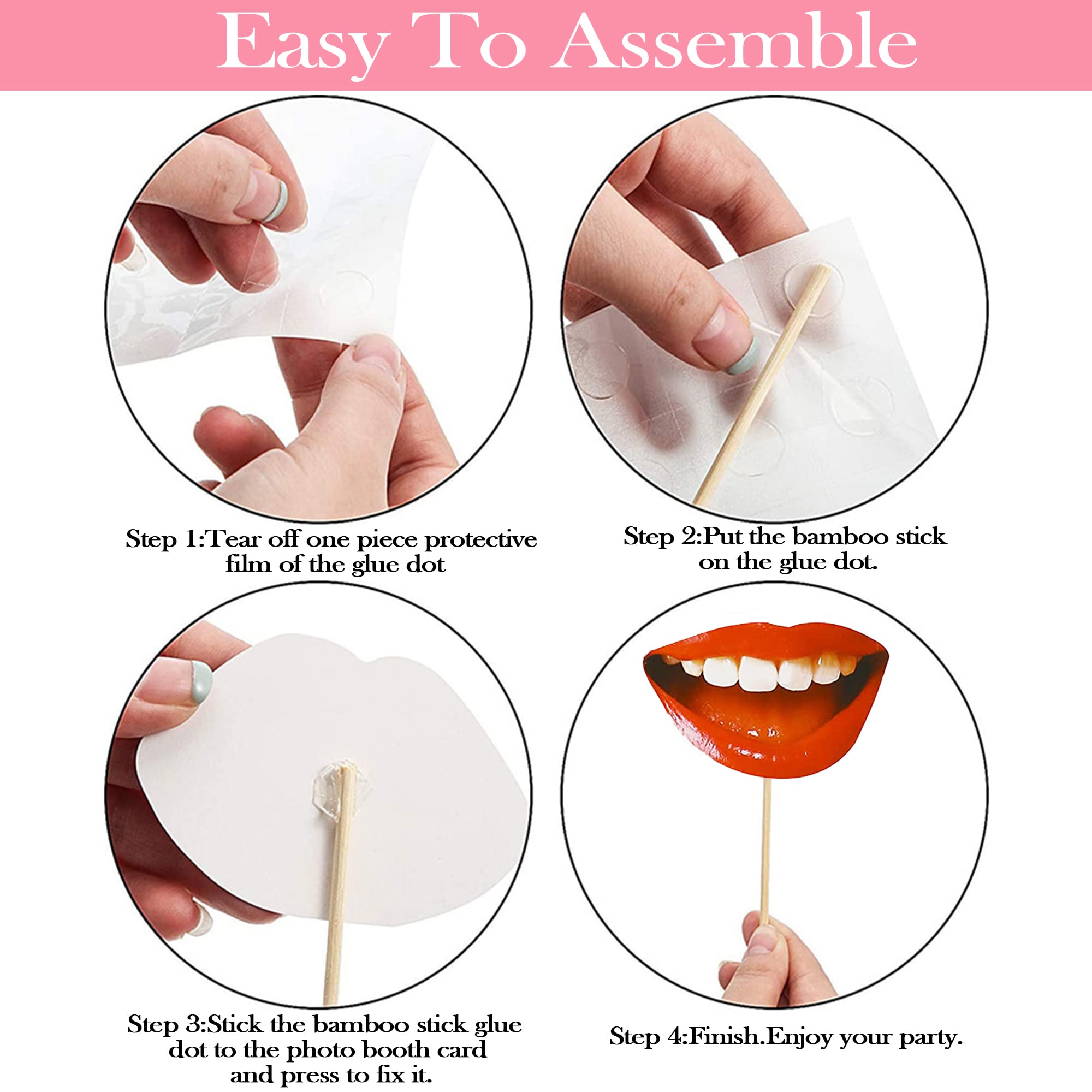 Easy To Assemble

Step 1:Tear off one piece protective film of the glue dot

Step 2:Put the bamboo stick on the glue dot.

Step 3:Stick the bamboo stick glue dot to the photo booth card and press to fix it.

Step 4:Finish.Enjoy your party.