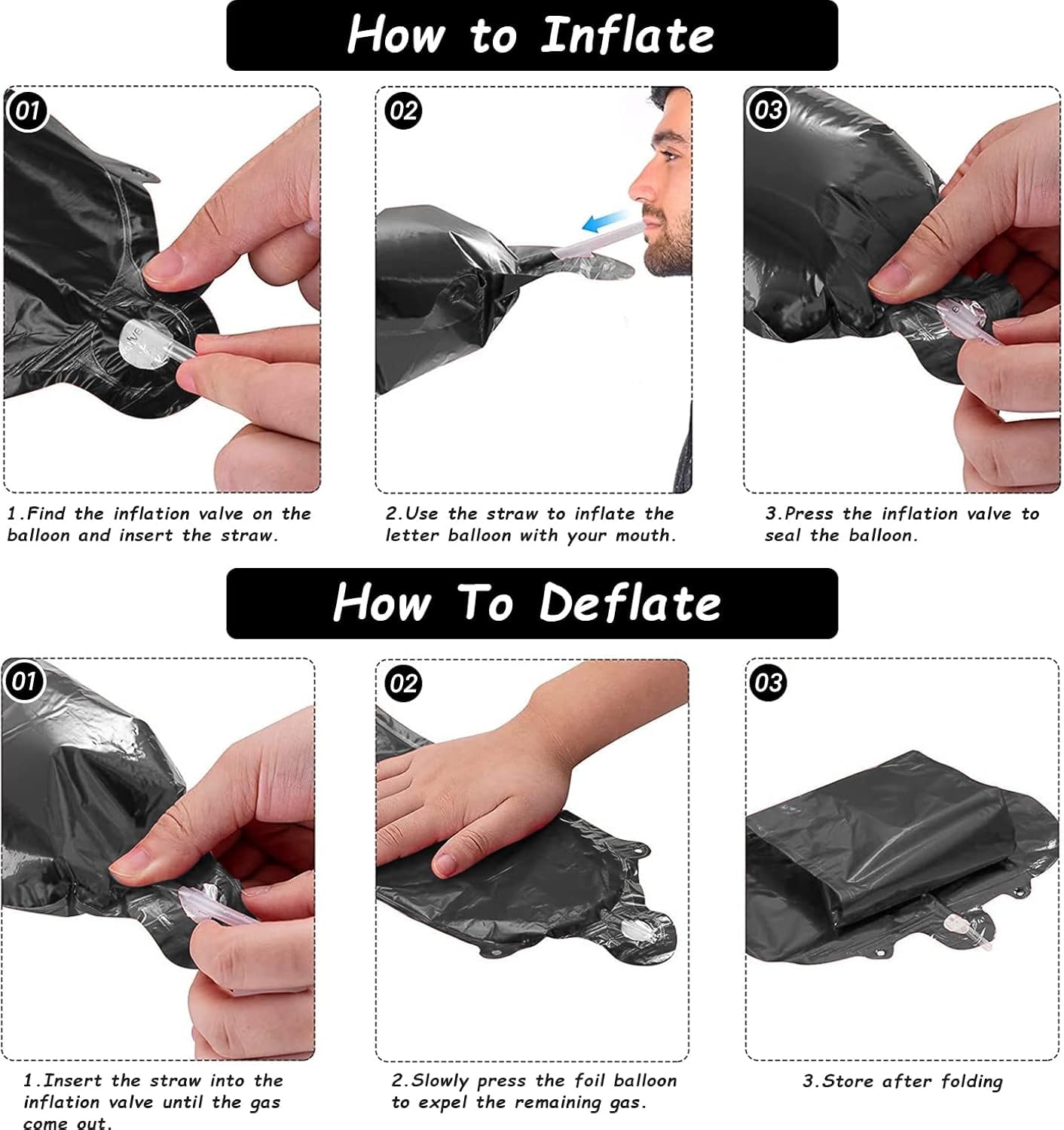 How to Inflate

01

02

03

1.Find the inflation valve on the balloon and insert the straw.

2.Use the straw to inflate the letter balloon with your mouth.

3.Press the inflation valve to seal the balloon.

How To Deflate

01

02

03

1.Insert the straw into the inflation valve until the gas come out.

2.Slowly press the foil balloon to expel the remaining gas.

3.Store after folding