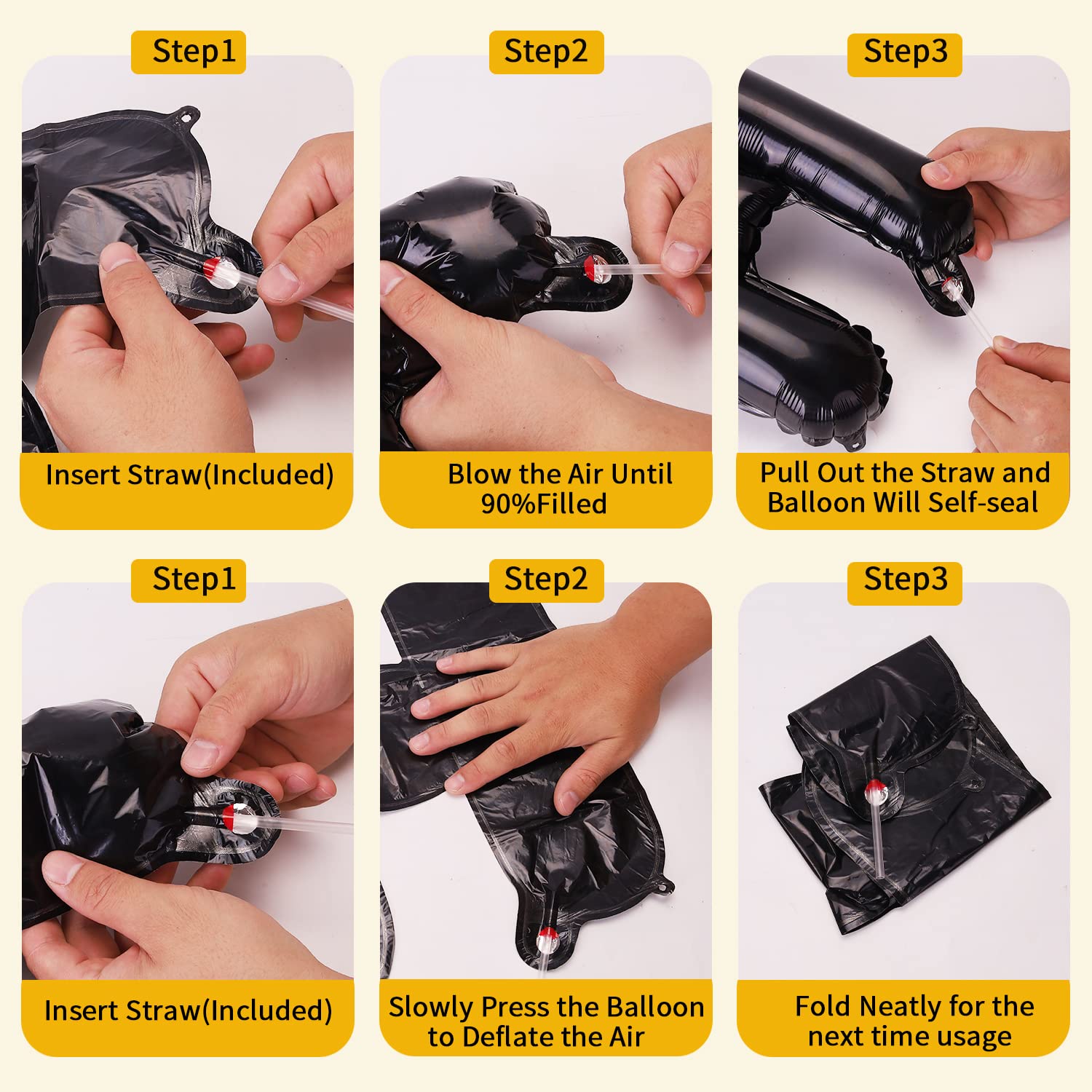 Step1

Insert Straw(Included)

Step2

Blow the Air Until 90%Filled

Step3

Pull Out the Straw and Balloon Will Self-seal

Step1

Insert Straw(Included)

Step2

Slowly Press the Balloon to Deflate the Air

Step3

Fold Neatly for the next time usage