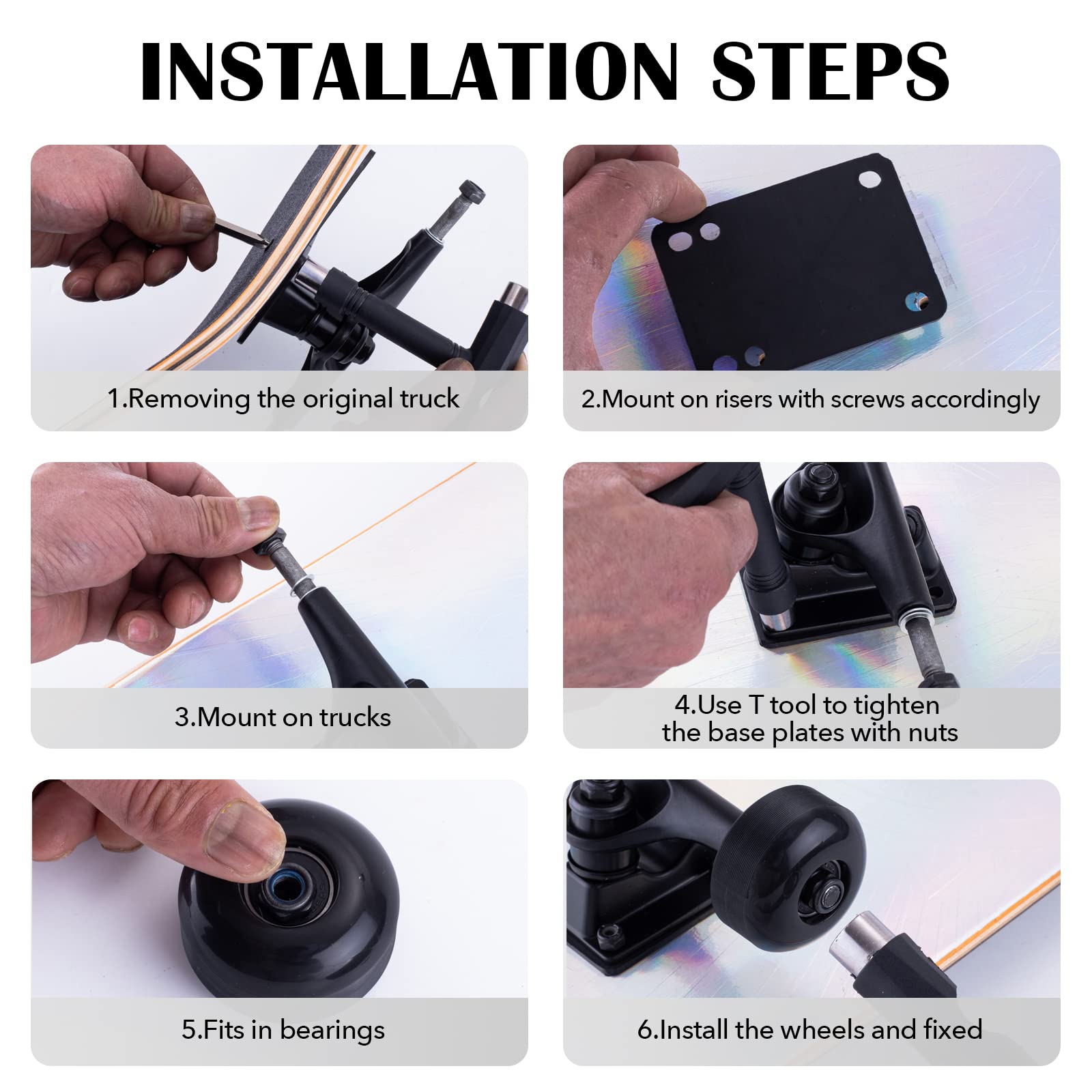 INSTALLATION STEPS

1.Removing the original truck

2.Mount on risers with screws accordingly

3.Mount on trucks

4.Use T tool to tighten the base plates with nuts

5.Fits in bearings

6.Install the wheels and fixed