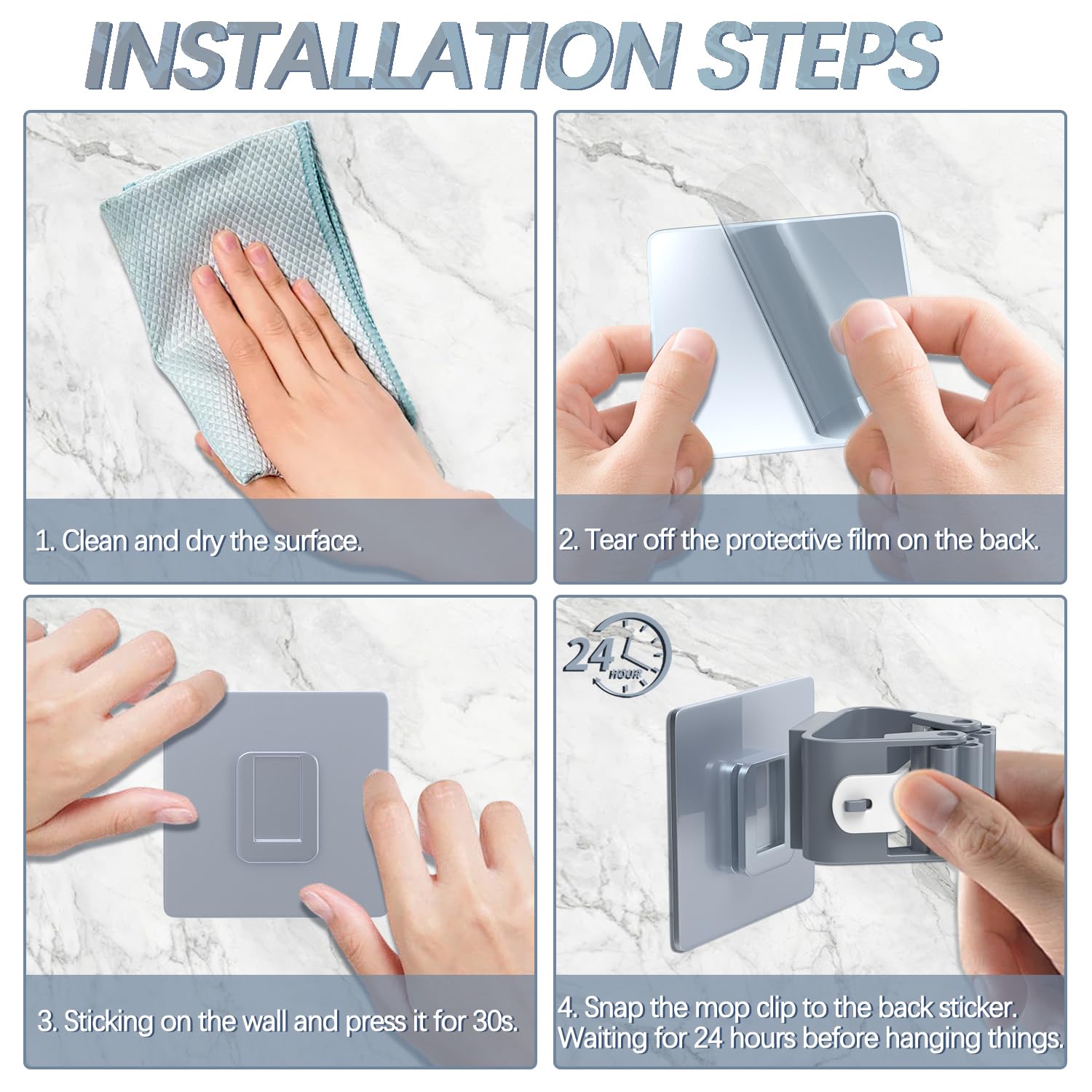 INSTALLATION STEPS

1. Clean and dry the surface.

2. Tear off the protective film on the back.

3. Sticking on the wall and press it for 30s.

24 HOUR

4. Snap the mop clip to the back sticker. Waiting for 24 hours before hanging things.