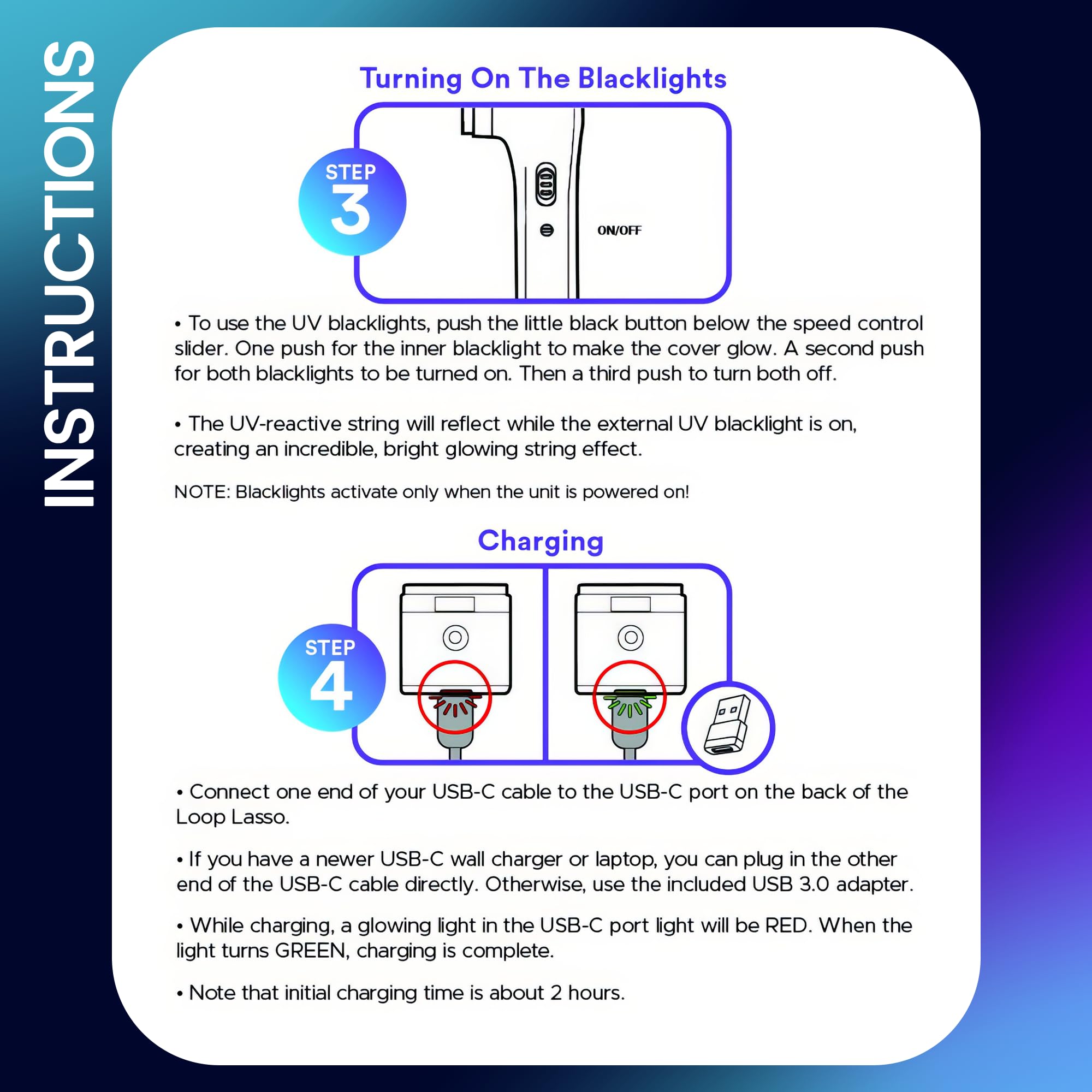 INSTRUCTIONS

Turning On The Blacklights

STEP 3

ON/OFF

• To use the UV blacklights, push the little black button below the speed control slider. One push for the inner blacklight to make the cover glow. A second push for both blacklights to be turned on. Then a third push to turn both off.

• The UV-reactive string will reflect while the external UV blacklight is on, creating an incredible, bright glowing string effect.

NOTE: Blacklights activate only when the unit is powered on!

Charging

STEP 4

• Connect one end of your USB-C cable to the USB-C port on the back of the Loop Lasso.

• If you have a newer USB-C wall charger or laptop, you can plug in the other end of the USB-C cable directly. Otherwise, use the included USB 3.0 adapter.

• While charging, a glowing light in the USB-C port light will be RED. When the light turns GREEN, charging is complete.

• Note that initial charging time is about 2 hours.